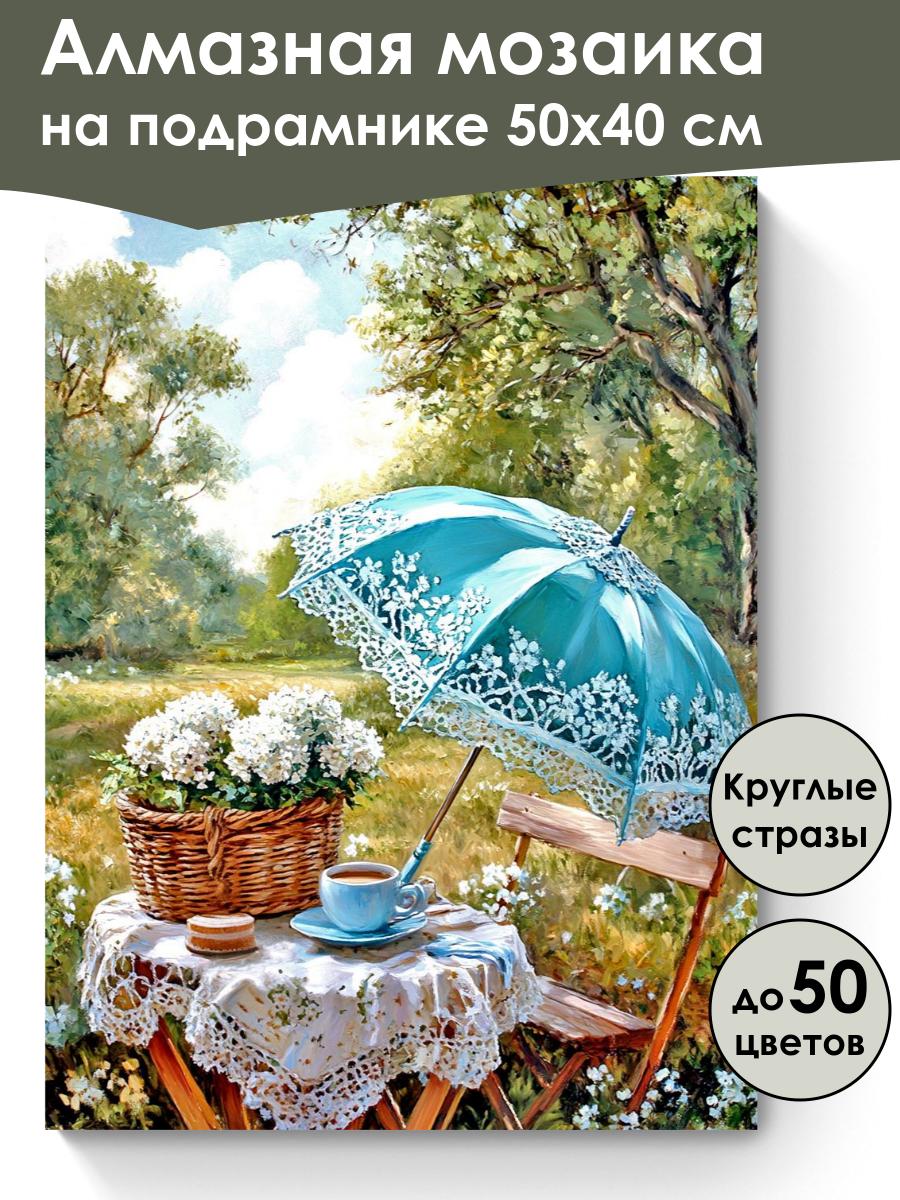 Алмазная мозаика на подрамнике 50х40 см

Круглые стразы

до 50 цветов