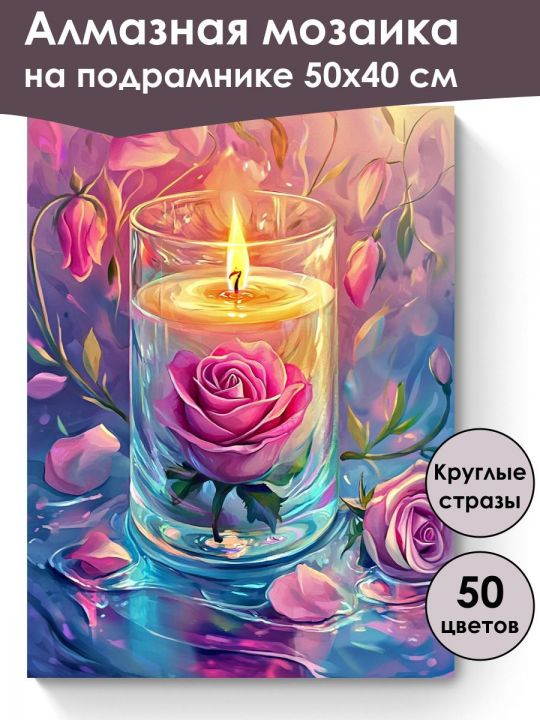 Алмазная мозаика
на подрамнике 50х40 см

Круглые стразы

50 цветов