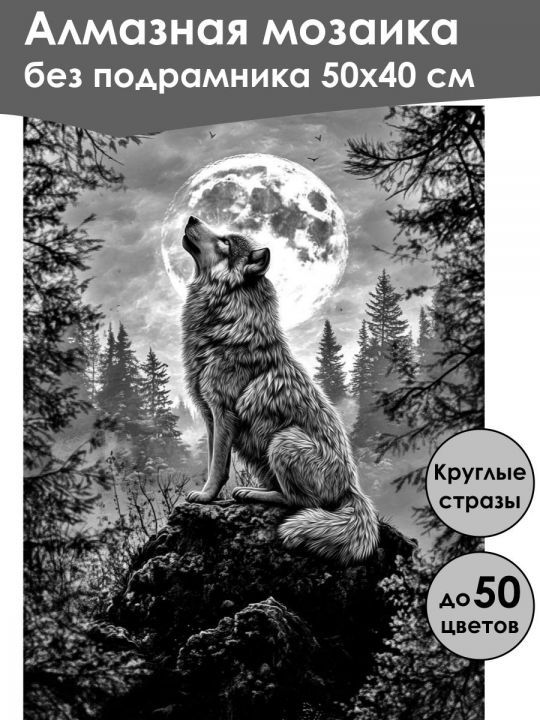 Алмазная мозаика
без подрамника 50х40 см

Круглые стразы

до 50 цветов