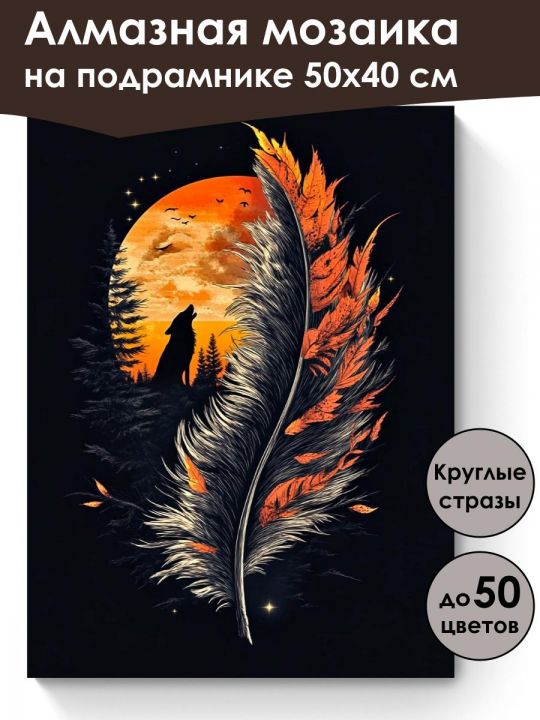 Алмазная мозаика
на подрамнике 50х40 см

Круглые стразы

до 50 цветов