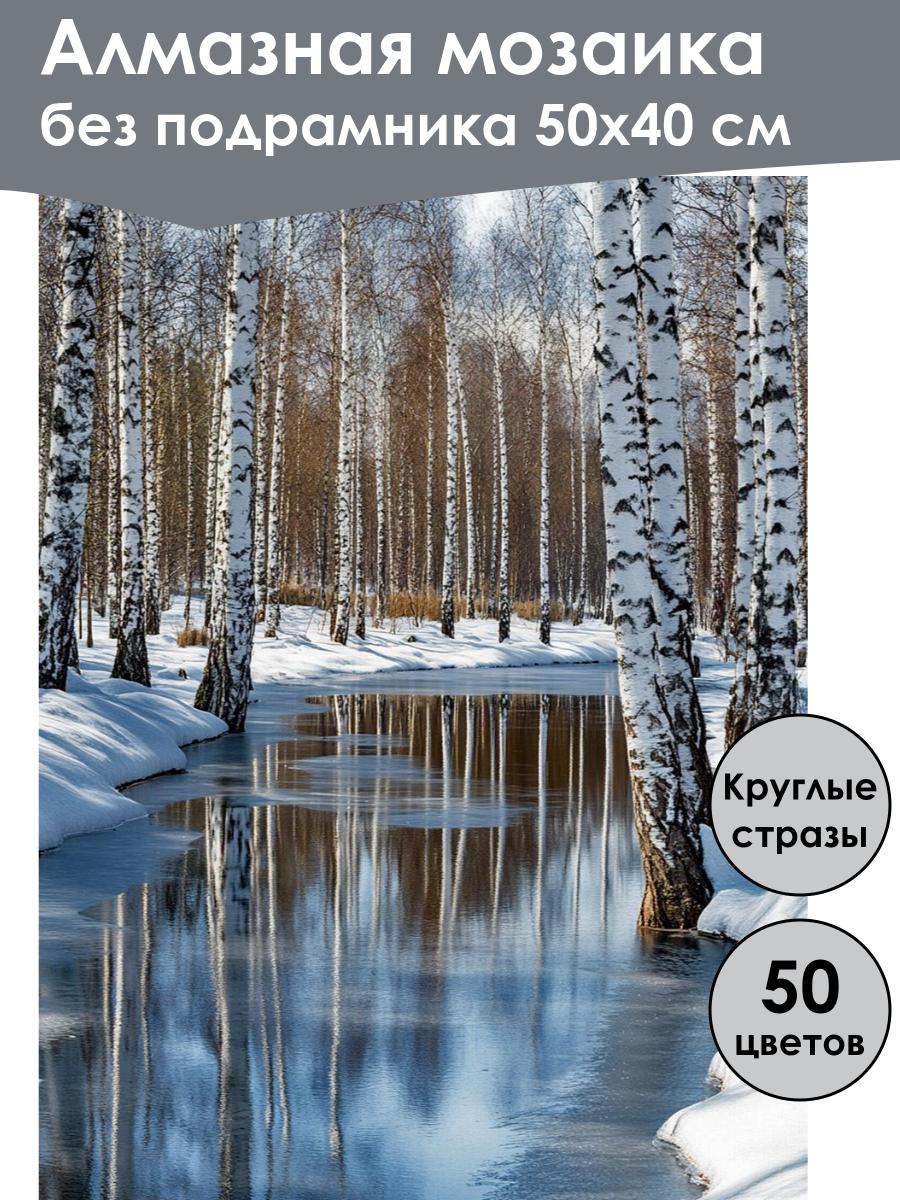 Алмазная мозаика
без подрамника 50х40 см

Круглые стразы

50 цветов