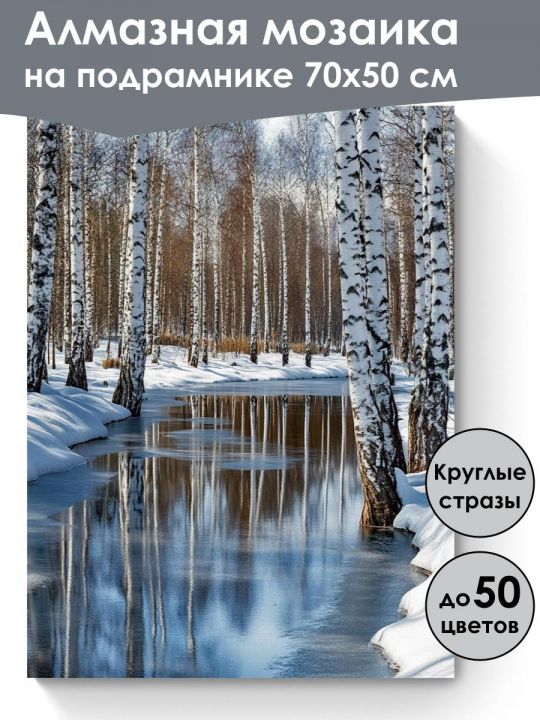 Алмазная мозаика на подрамнике 70х50 см

Круглые стразы

до 50 цветов