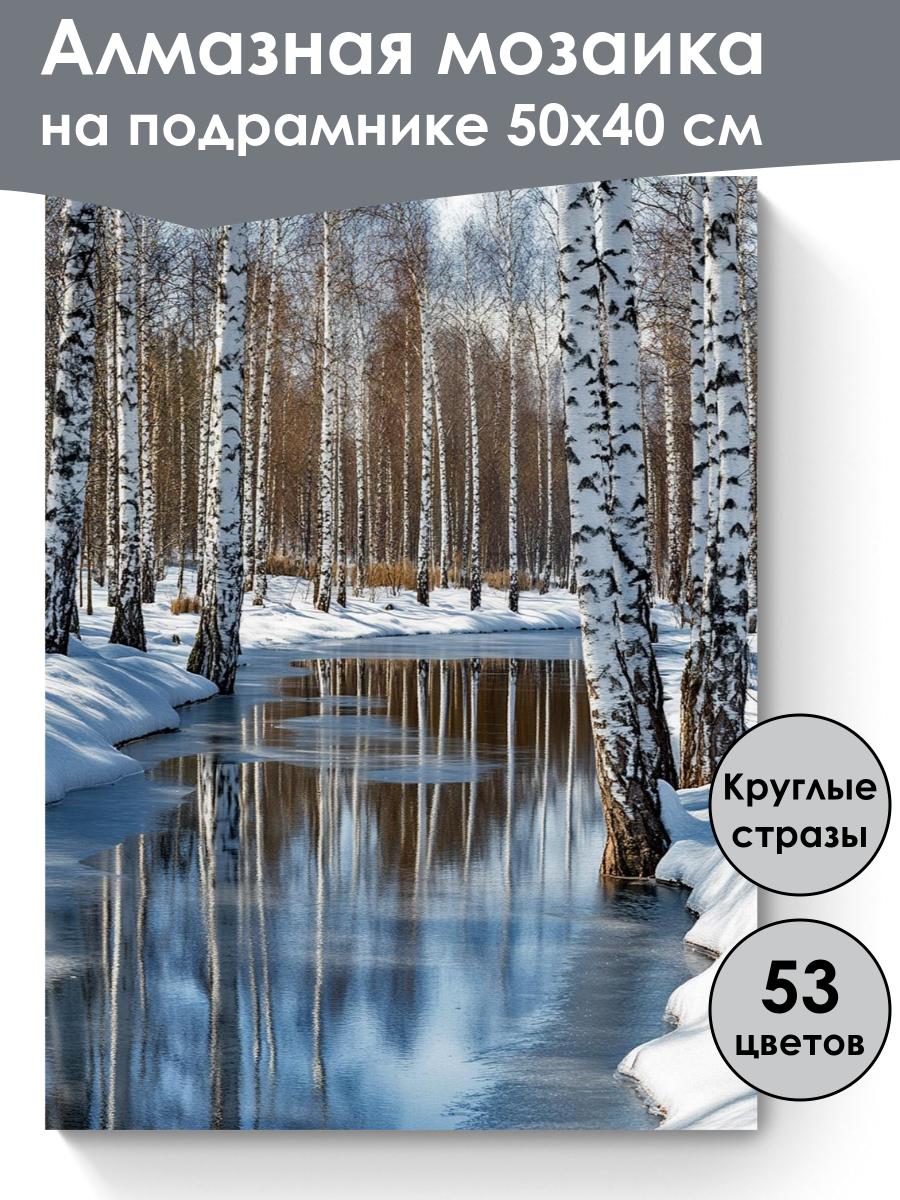 Алмазная мозаика на подрамнике 50х40 см

Круглые стразы

53 цветов