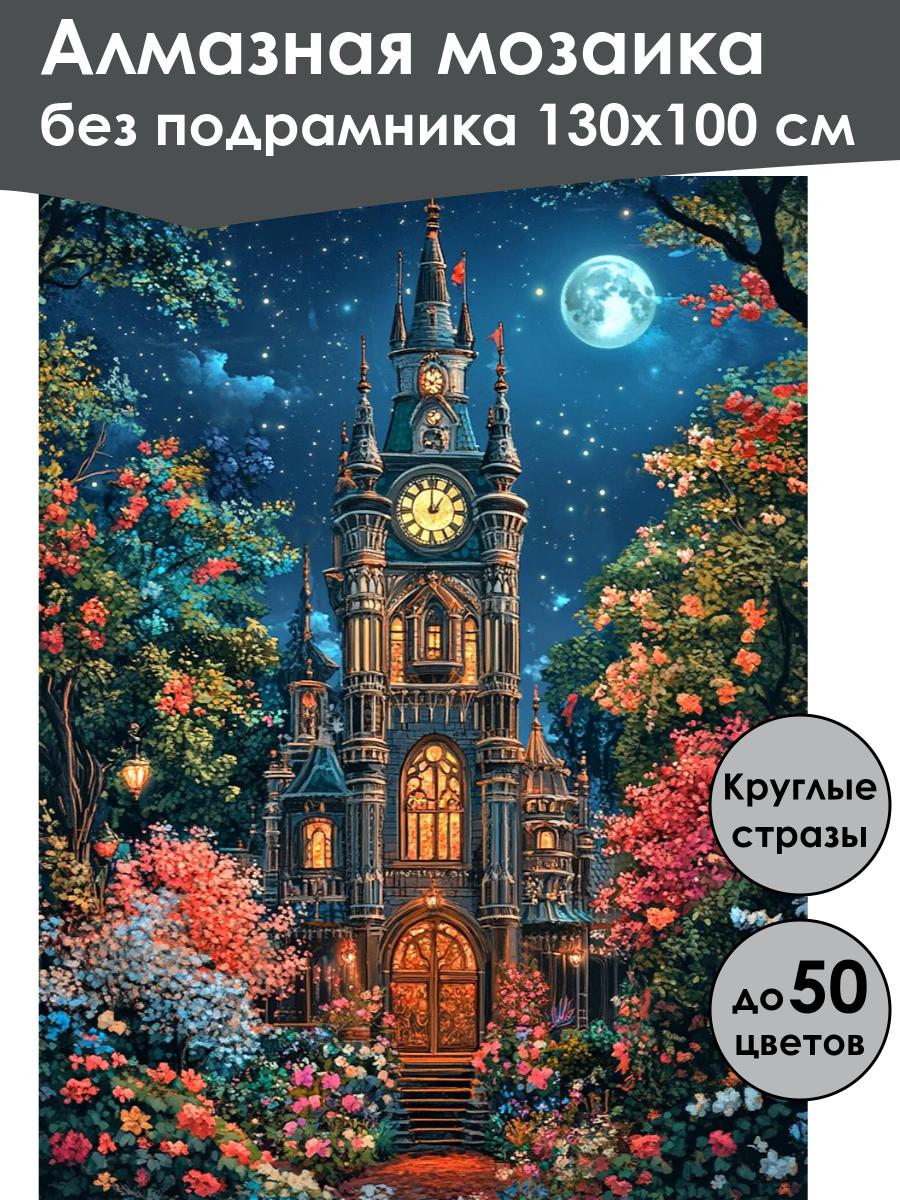 Алмазная мозаика без подрамника 130х100 см

Круглые стразы

до 50 цветов