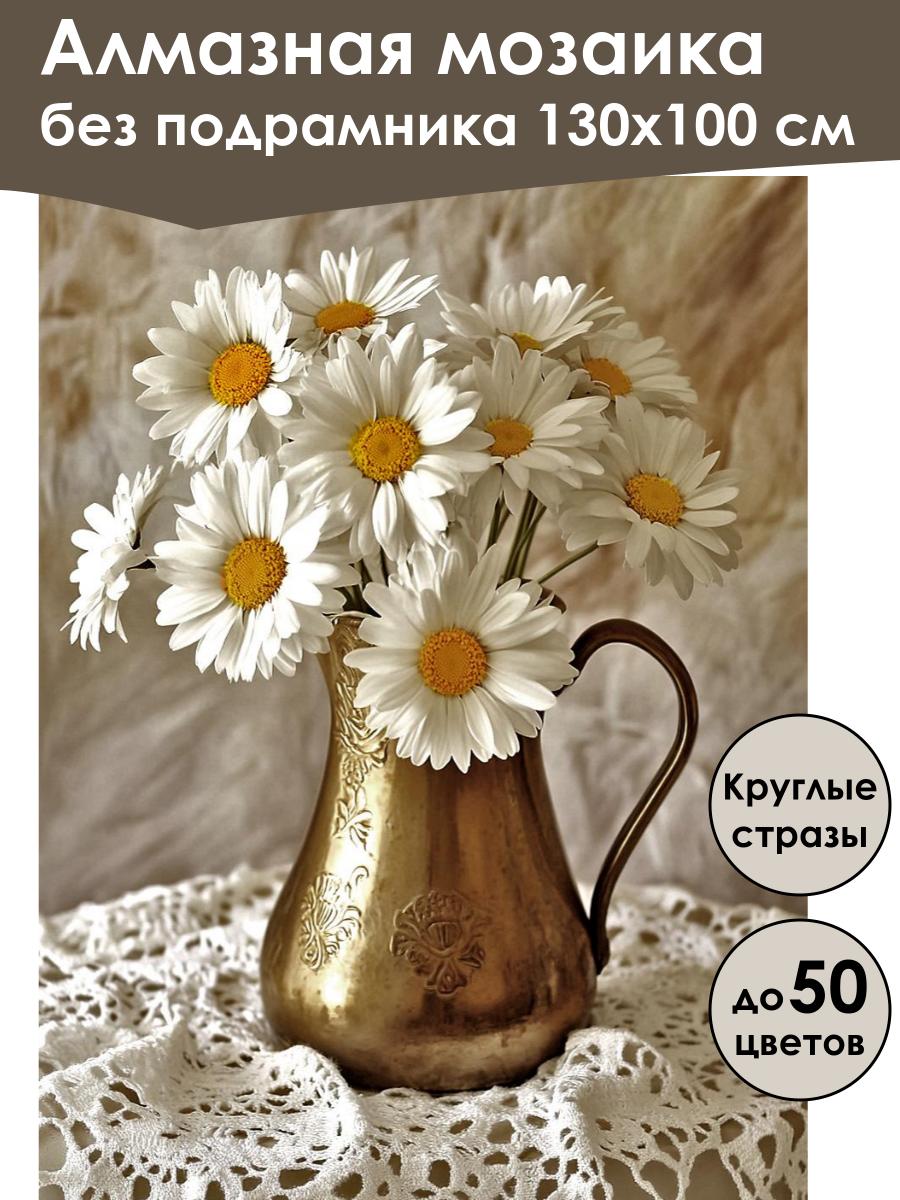 Алмазная мозаика
без подрамника 130х100 см

Круглые стразы

до 50 цветов