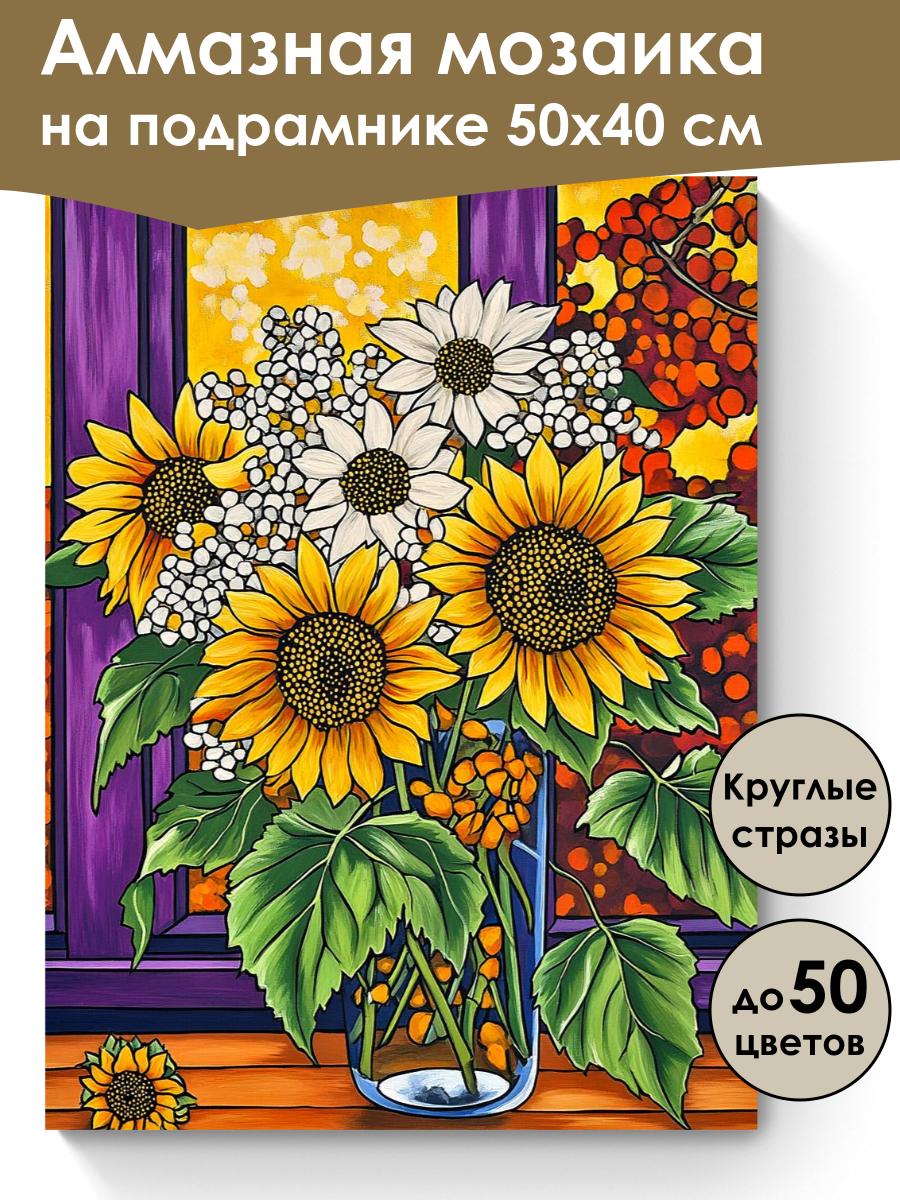 Алмазная мозаика на подрамнике 50х40 см

Круглые стразы

до 50 цветов