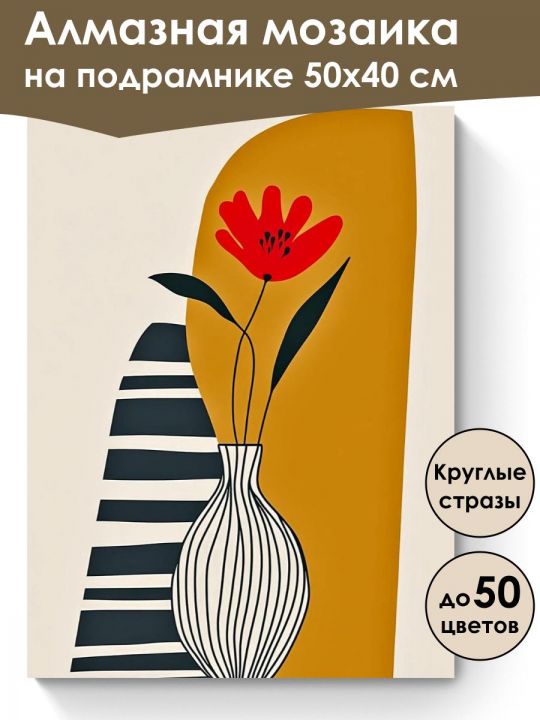 Алмазная мозаика на подрамнике 50х40 см

Круглые стразы

до 50 цветов