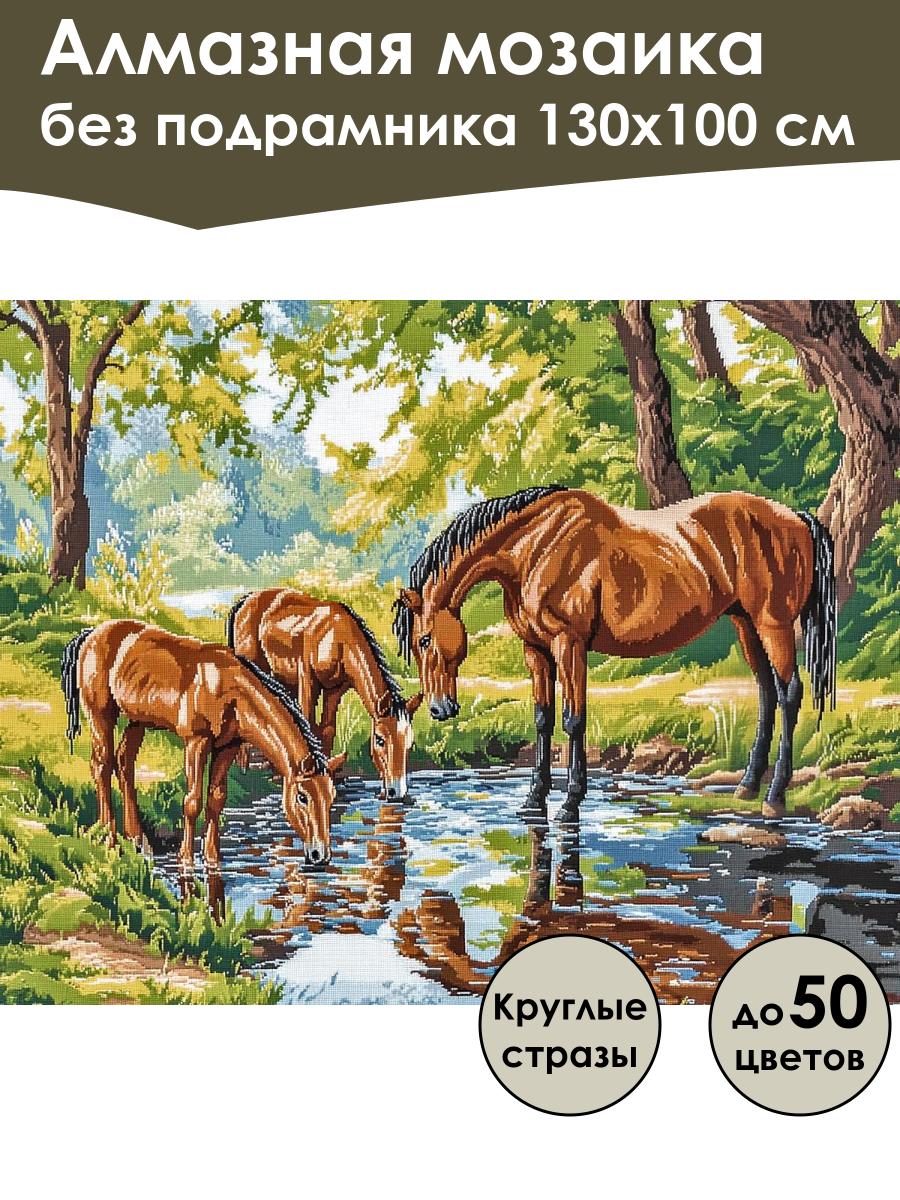 Алмазная мозаика
без подрамника 130х100 см

Круглые стразы

до 50 цветов