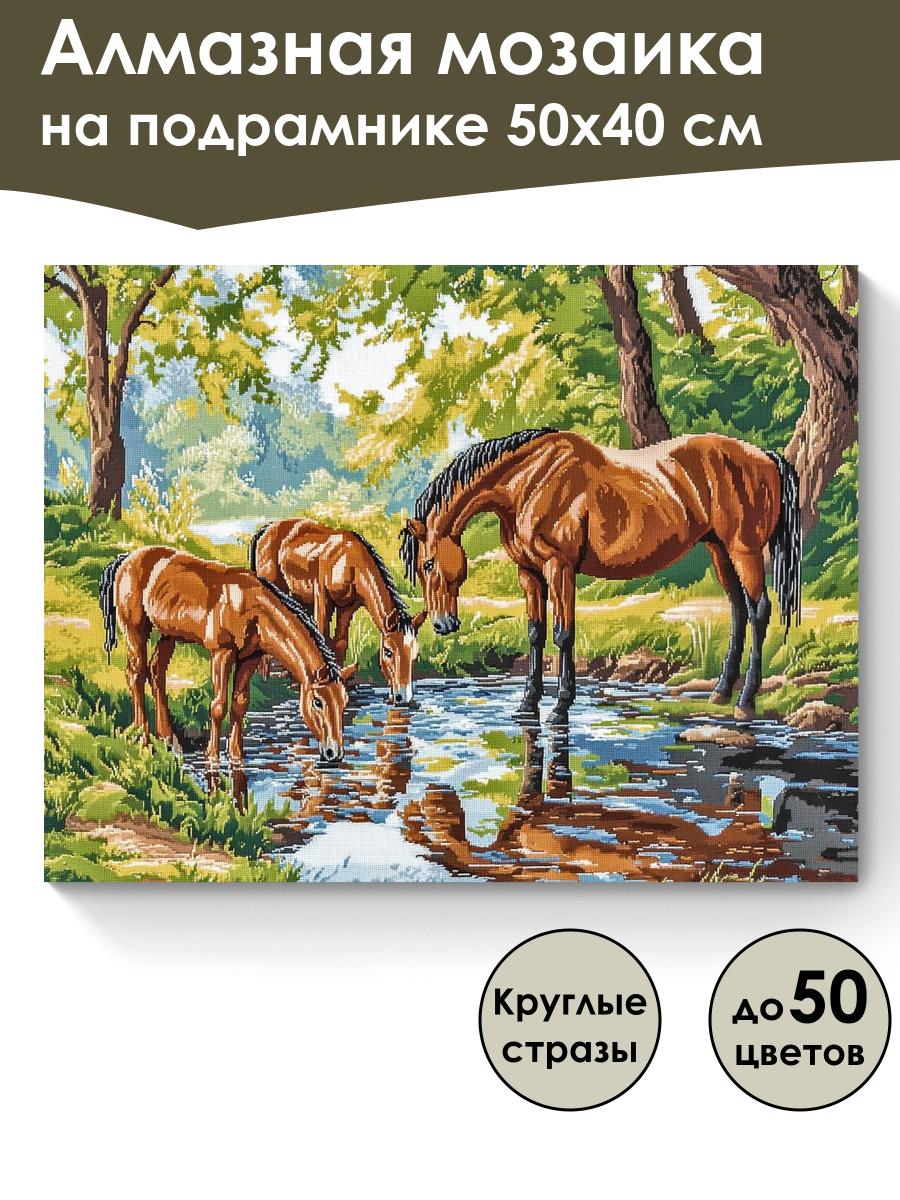 Алмазная мозаика на подрамнике 50х40 см

Круглые стразы

до 50 цветов