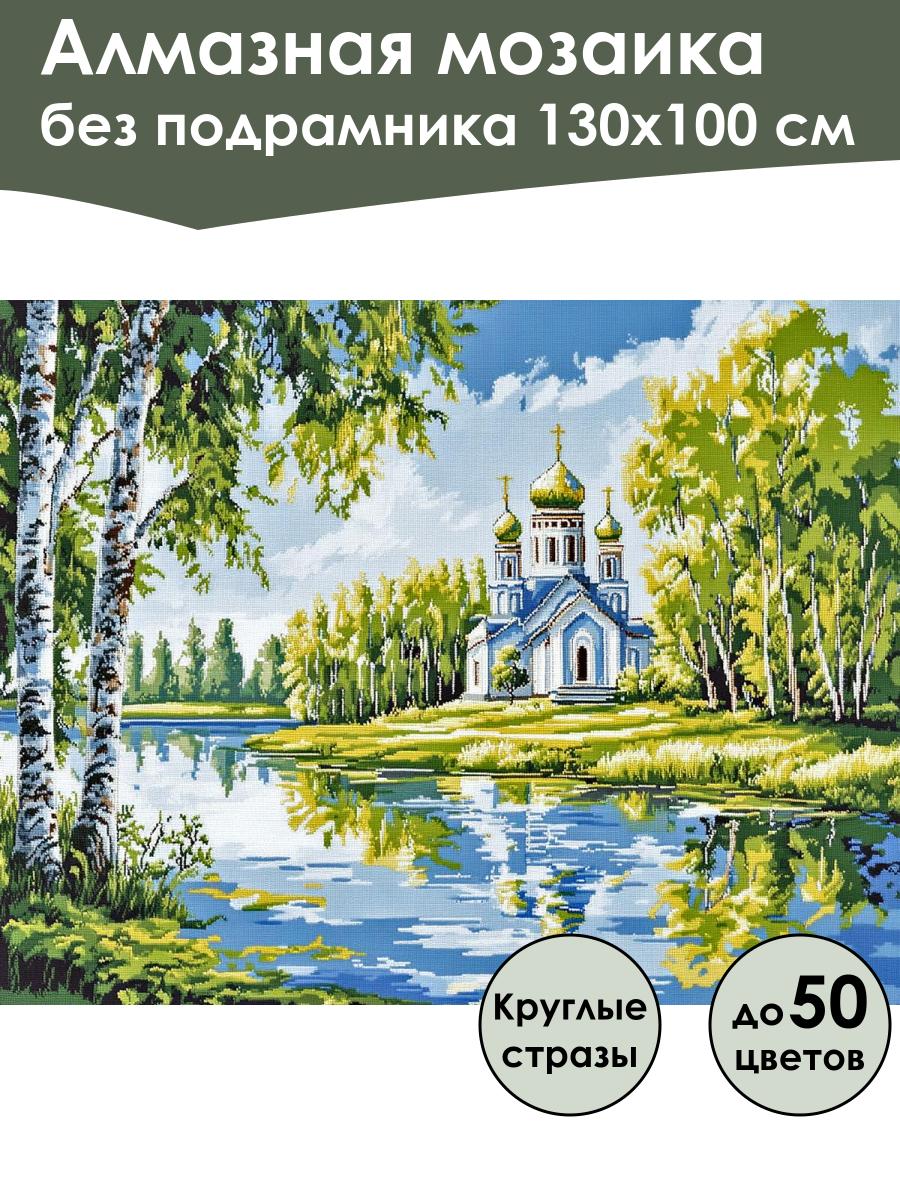 Алмазная мозаика
без подрамника 130х100 см

Круглые стразы

до 50 цветов