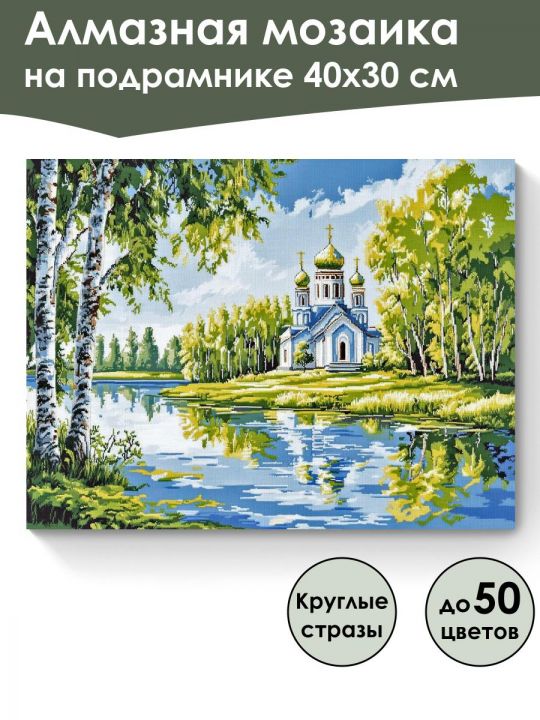 Алмазная мозаика
на подрамнике 40х30 см

Круглые стразы

до 50 цветов