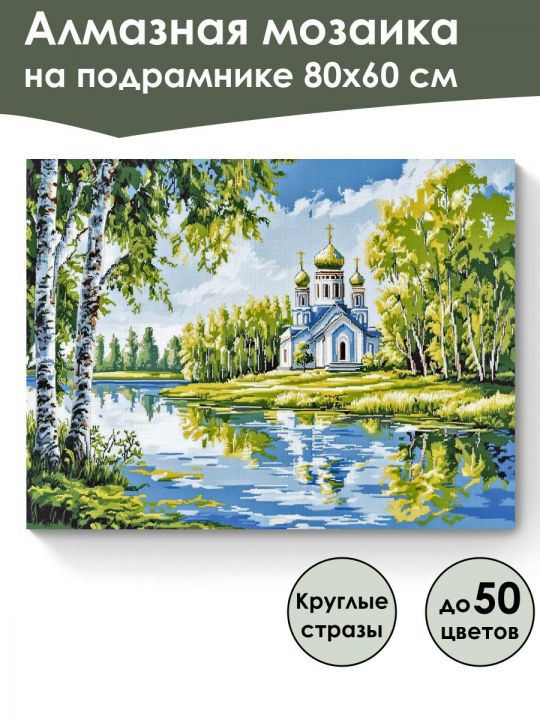 Алмазная мозаика
на подрамнике 80х60 см

Круглые стразы

до 50 цветов