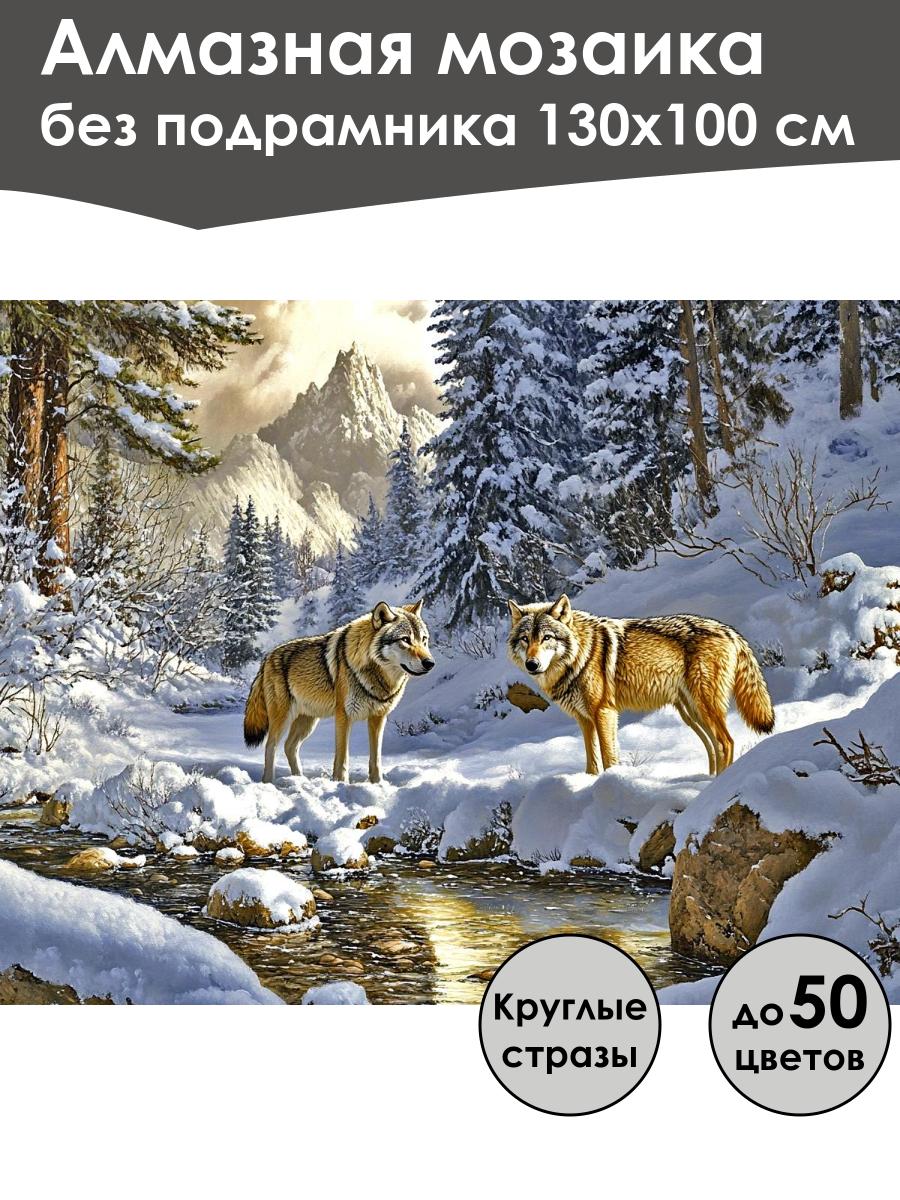 Алмазная мозаика
без подрамника 130х100 см

Круглые стразы

до 50 цветов