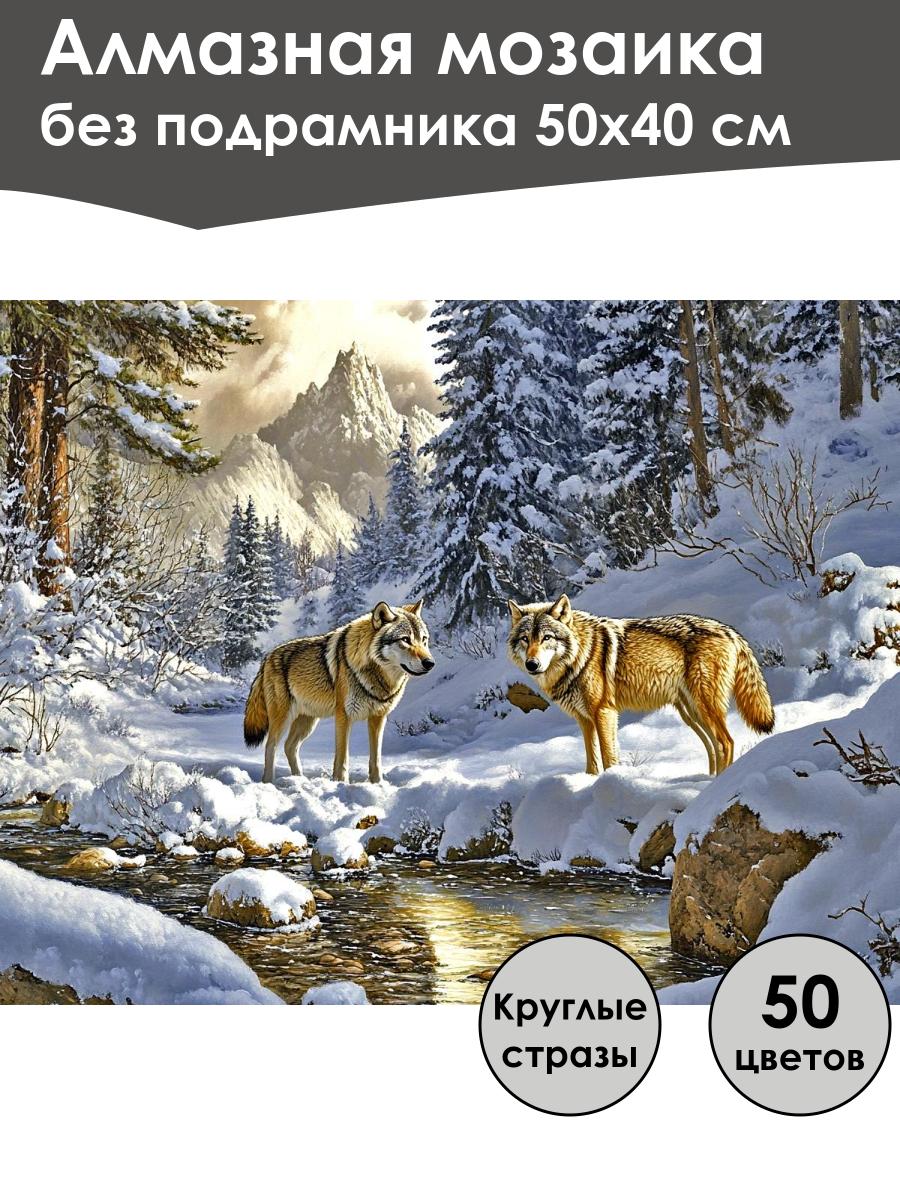 Алмазная мозаика
без подрамника 50х40 см

Круглые стразы

50 цветов