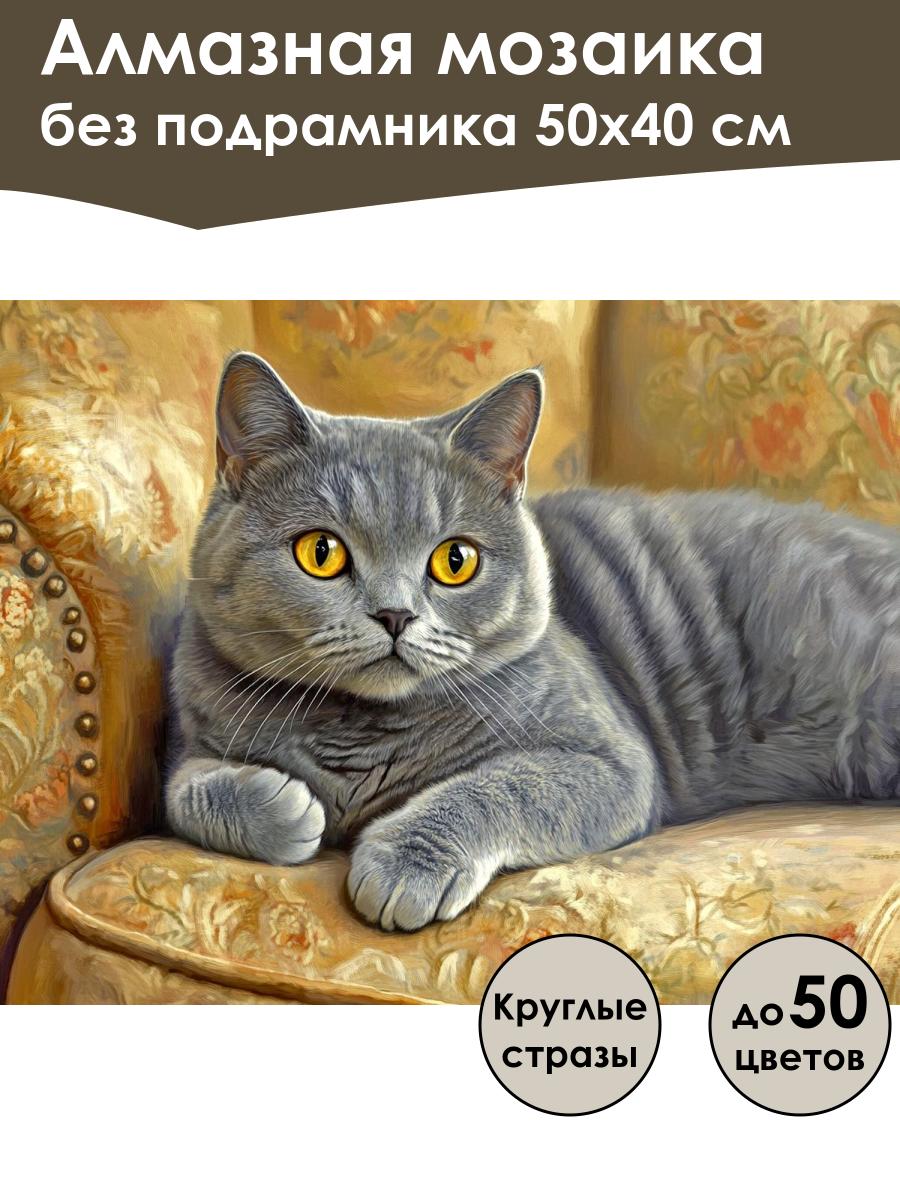 Алмазная мозаика
без подрамника 50х40 см

Круглые стразы

до 50 цветов