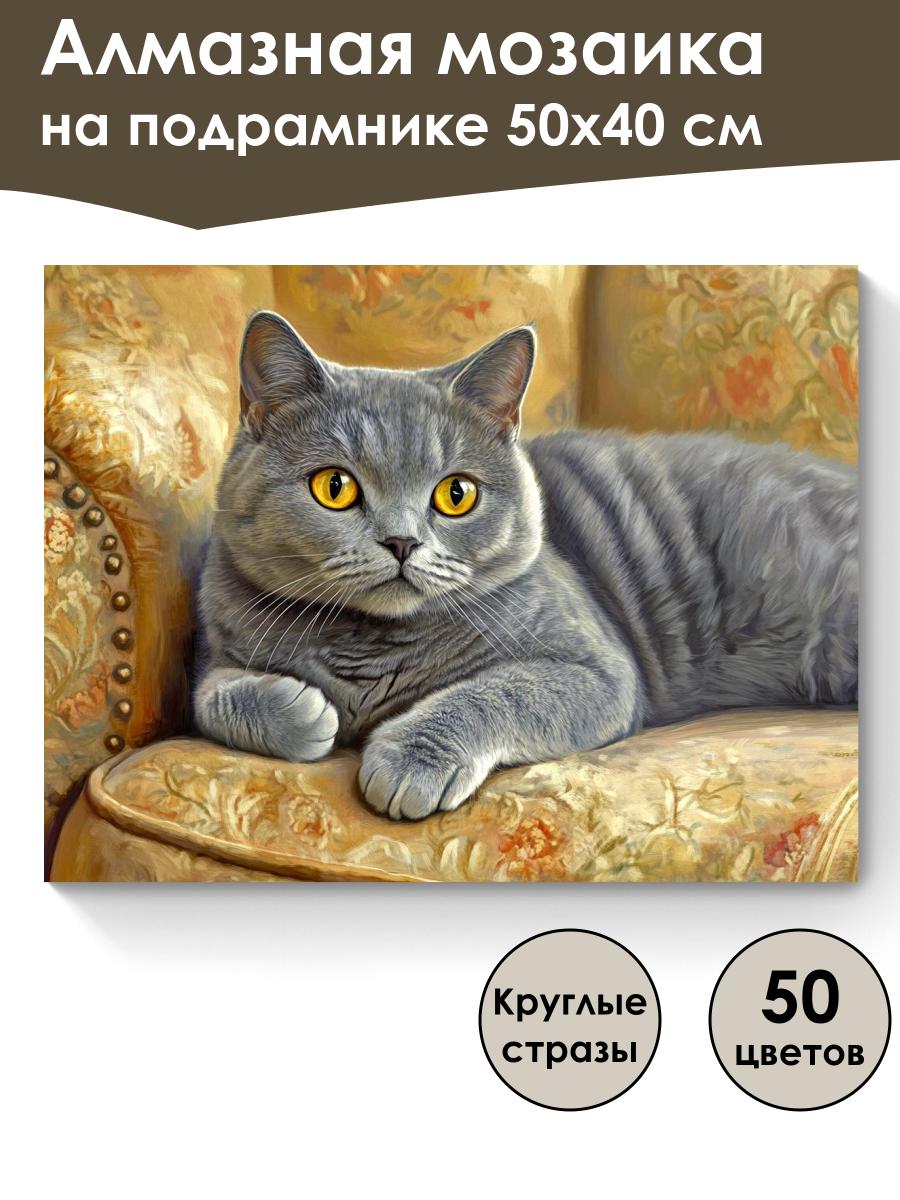 Алмазная мозаика
на подрамнике 50х40 см

Круглые стразы

50 цветов