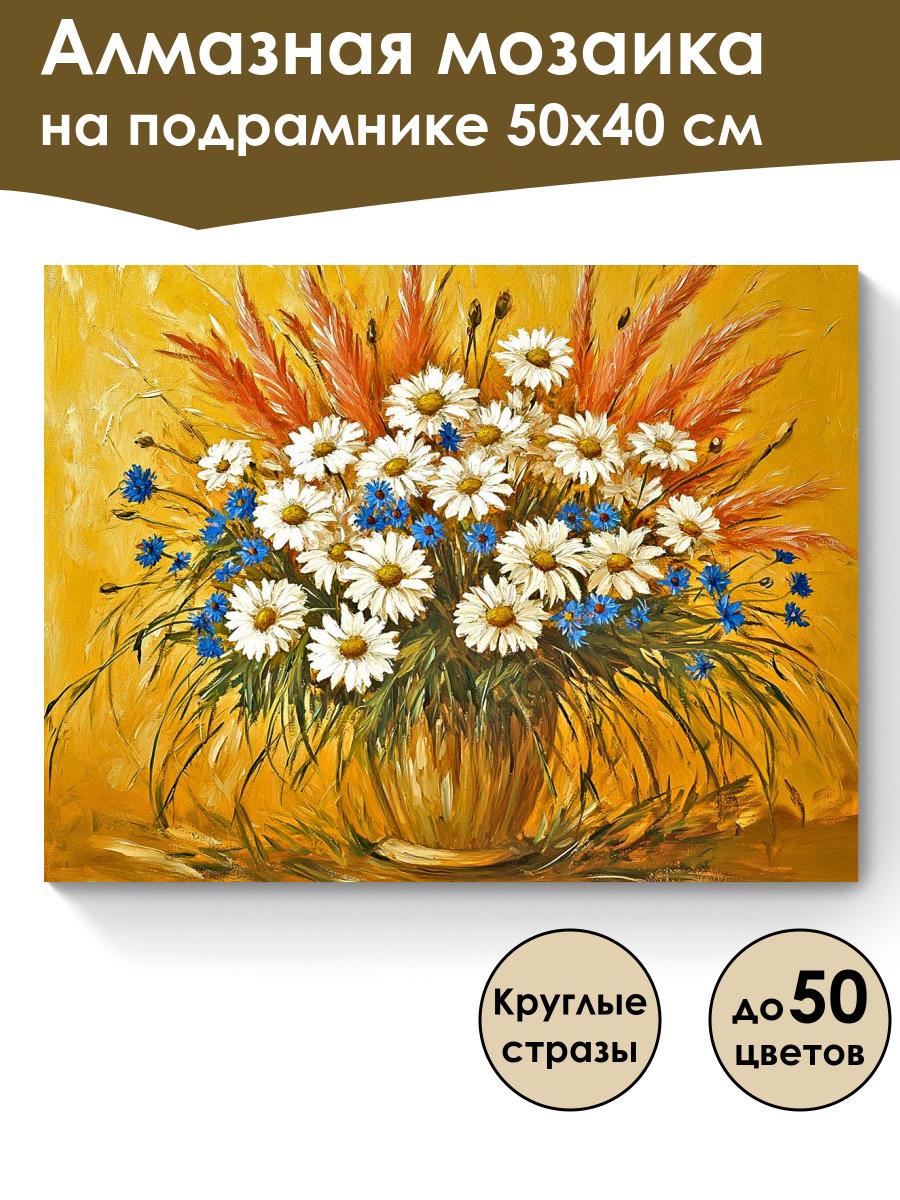 Алмазная мозаика
на подрамнике 50х40 см

Круглые стразы

до 50 цветов