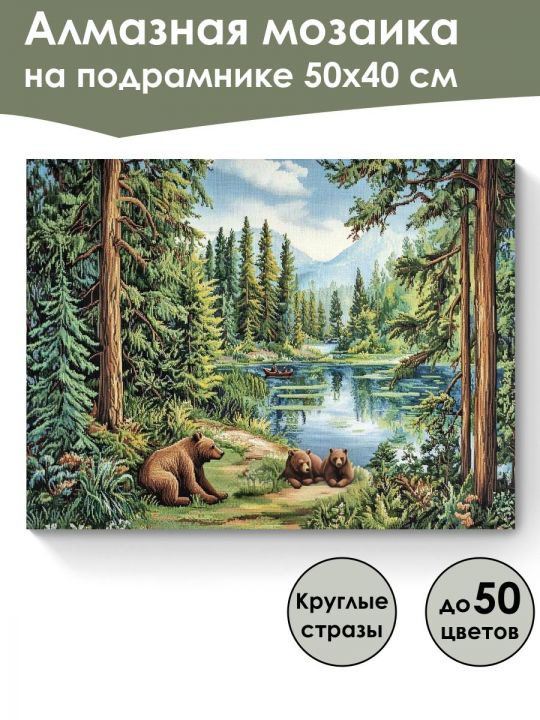 Алмазная мозаика
на подрамнике 50х40 см

Круглые стразы

до 50 цветов