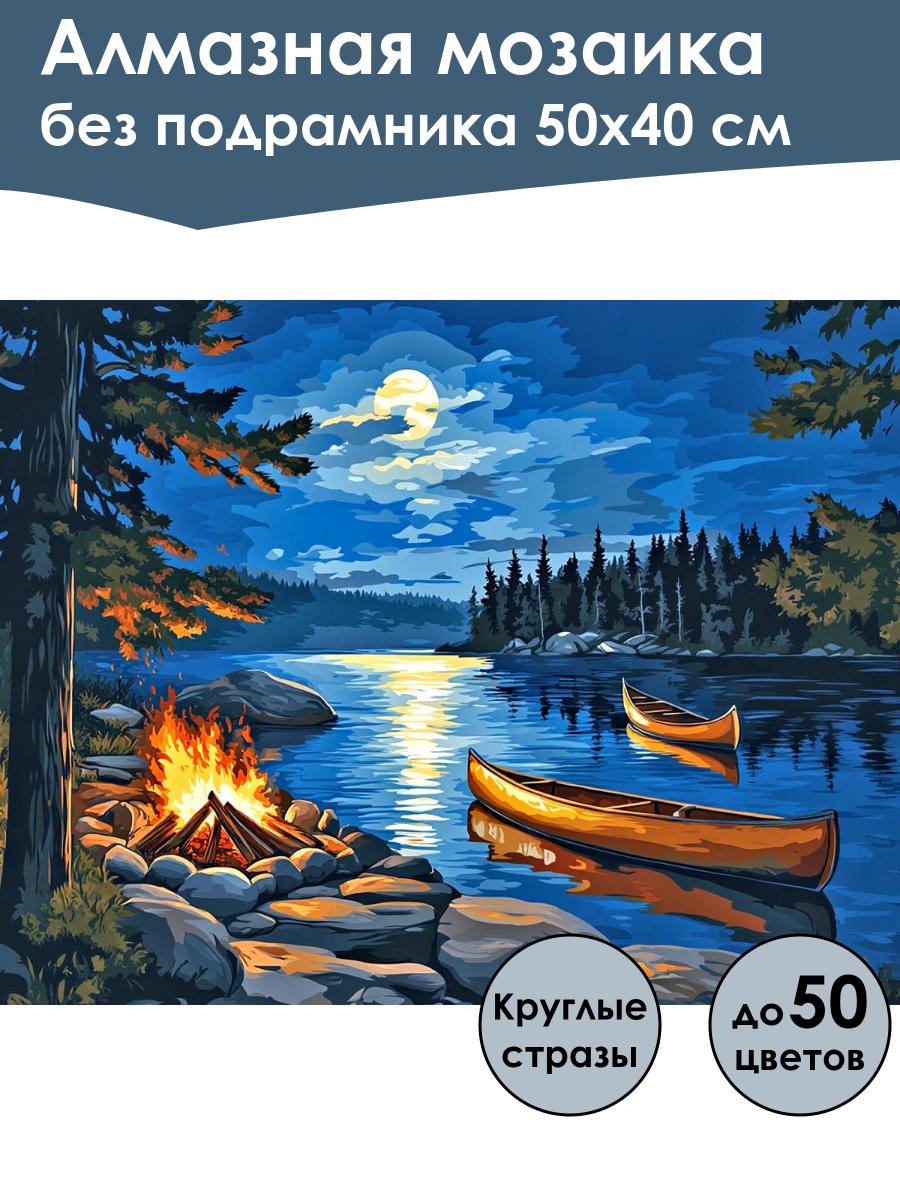 Алмазная мозаика
без подрамника 50х40 см

Круглые стразы

до 50 цветов