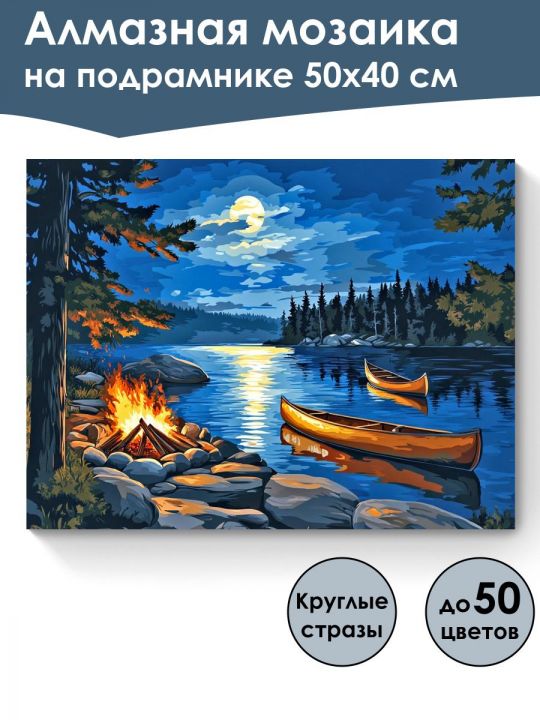 Алмазная мозаика
на подрамнике 50х40 см

Круглые стразы

до 50 цветов