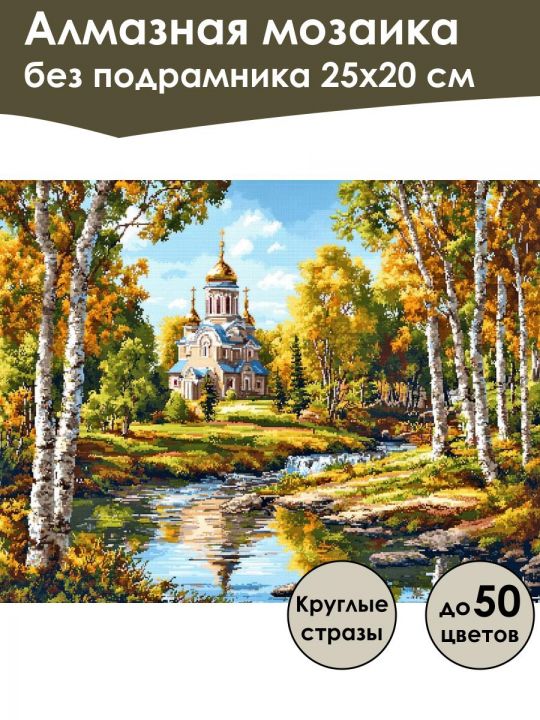 Алмазная мозаика
без подрамника 25х20 см

Круглые стразы

до 50 цветов