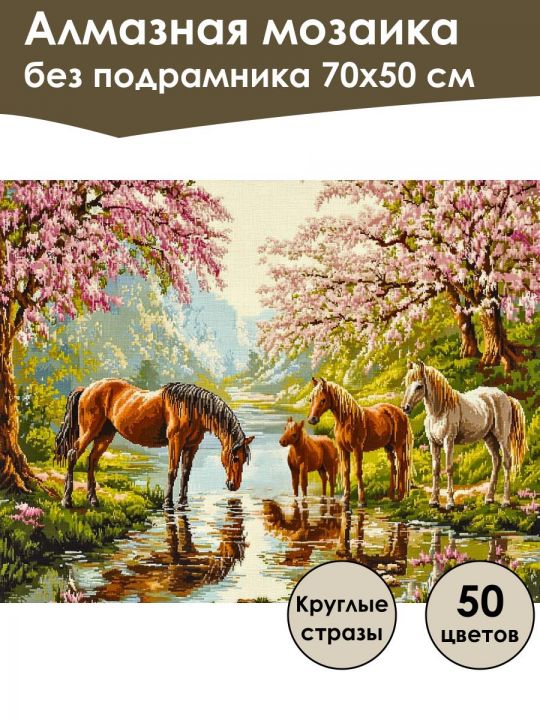 Алмазная мозаика
без подрамника 70х50 см

Круглые стразы

50 цветов