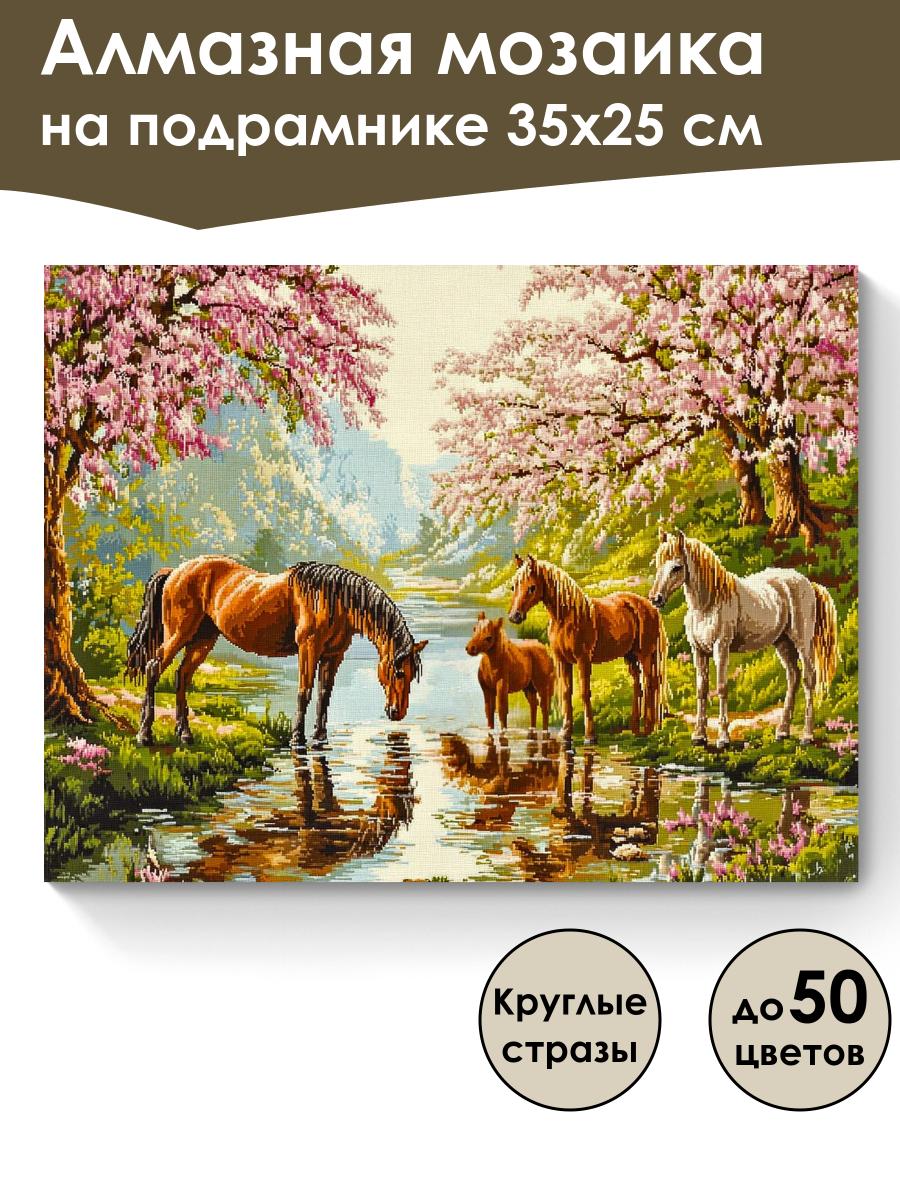 Алмазная мозаика на подрамнике 35х25 см

Круглые стразы

до 50 цветов