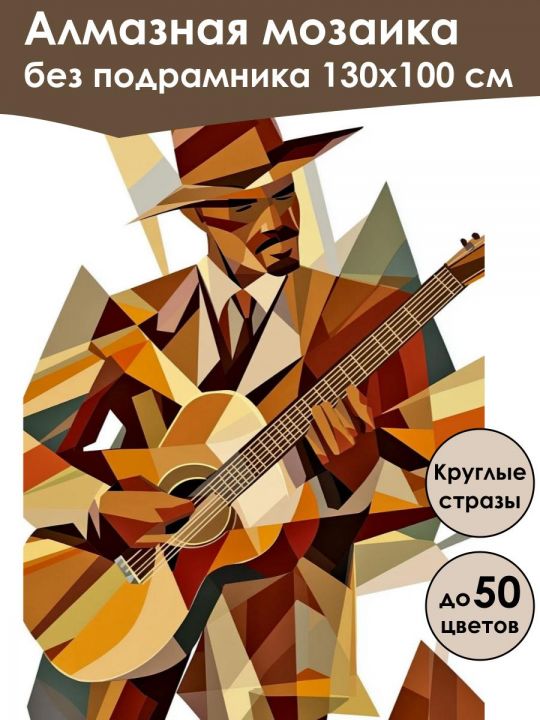 Алмазная мозаика
без подрамника 130х100 см

Круглые стразы

до 50 цветов