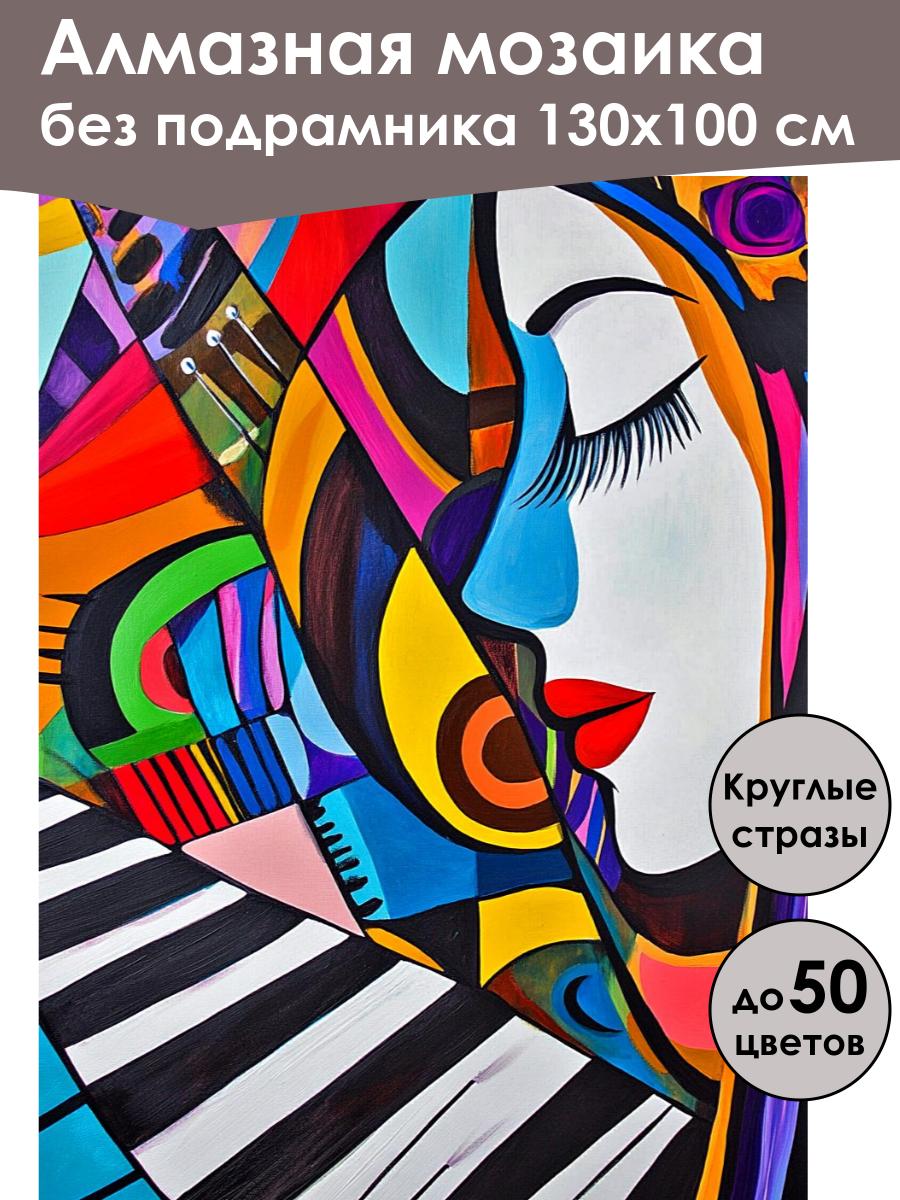 Алмазная мозаика
без подрамника 130х100 см

Круглые стразы

до 50 цветов