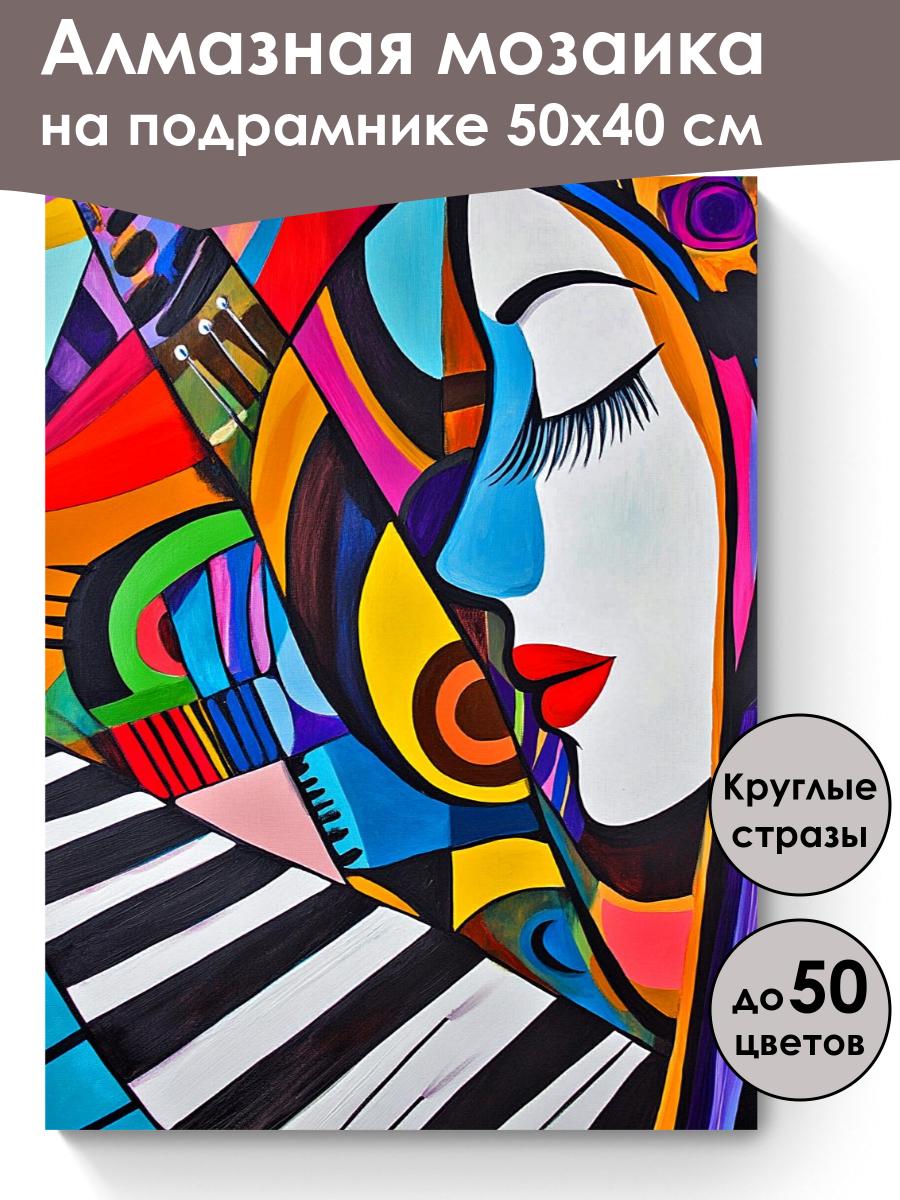 Алмазная мозаика
на подрамнике 50х40 см

Круглые стразы

до 50 цветов