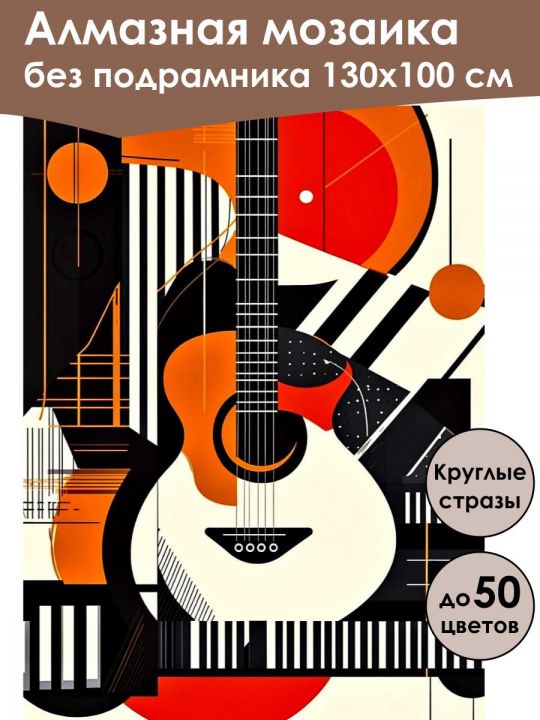 Алмазная мозаика
без подрамника 130х100 см

Круглые стразы

до 50 цветов