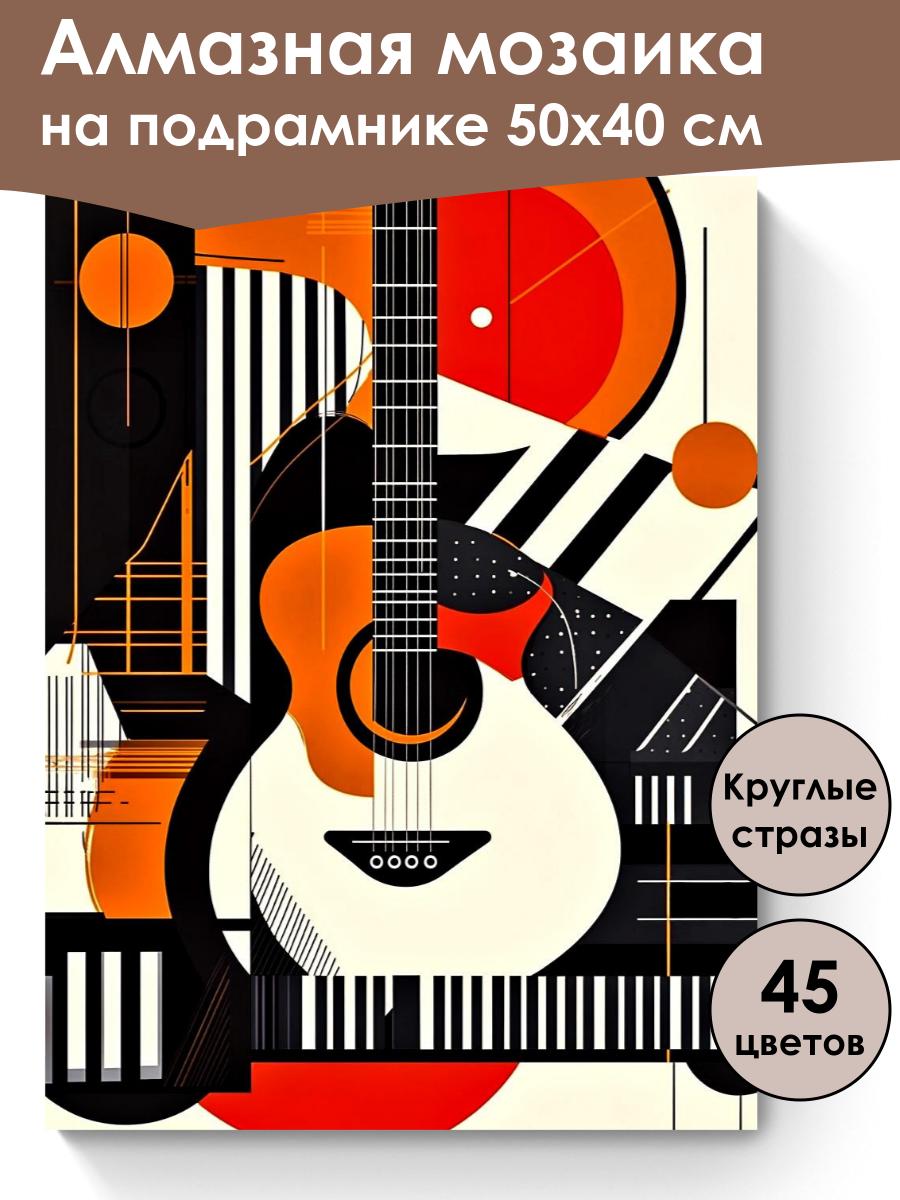 Алмазная мозаика на подрамнике 50х40 см

Круглые стразы

45 цветов