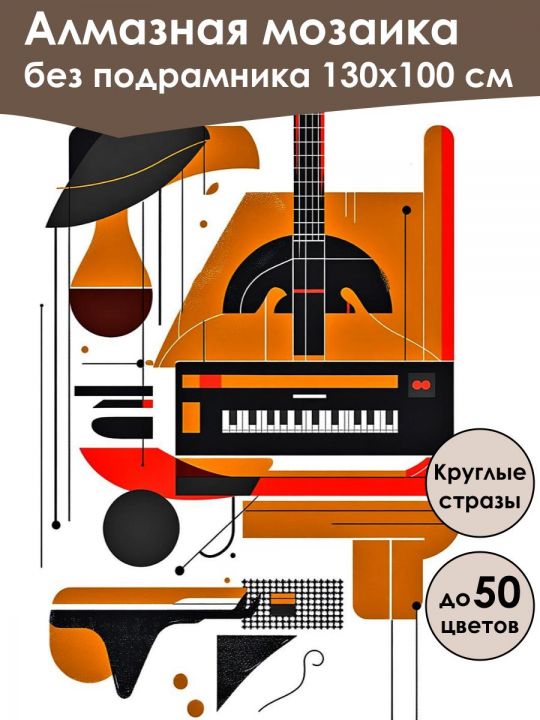 Алмазная мозаика
без подрамника 130x100 см

Круглые стразы

до 50 цветов