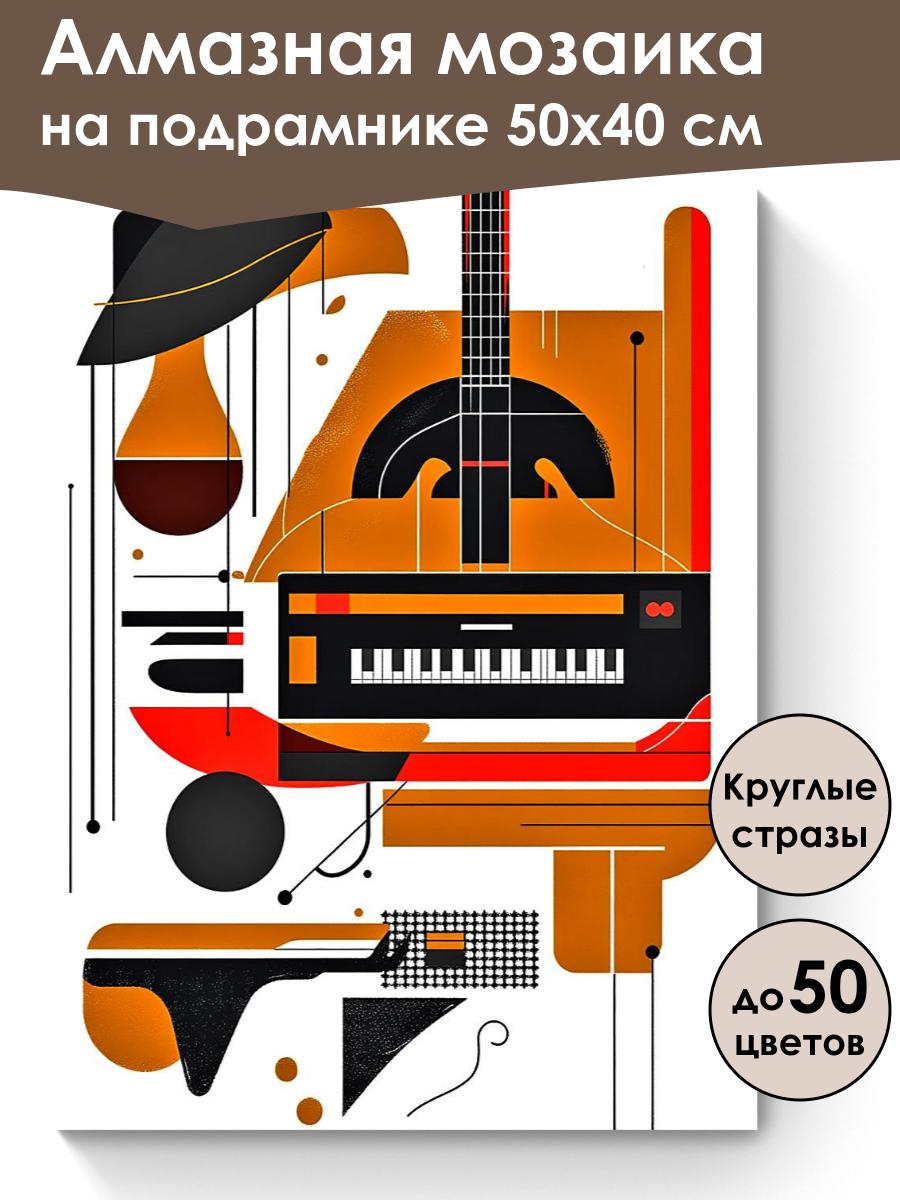 Алмазная мозаика
на подрамнике 50х40 см

Круглые
стразы

до 50
цветов