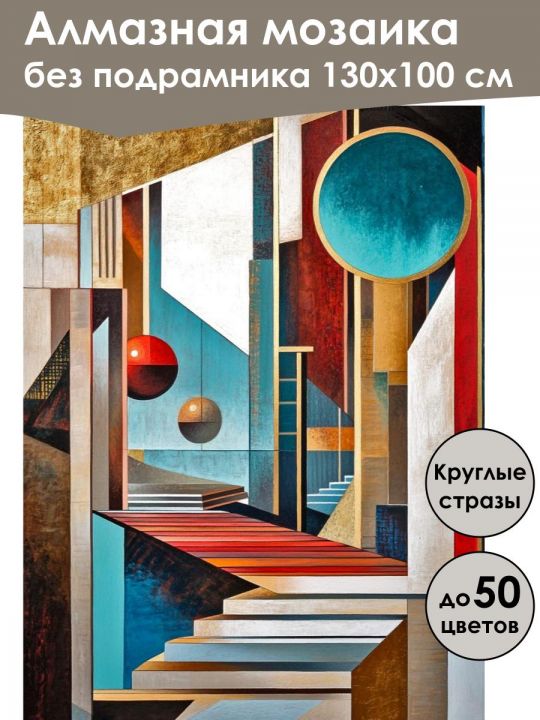 Алмазная мозаика
без подрамника 130x100 см

Круглые стразы

до 50 цветов