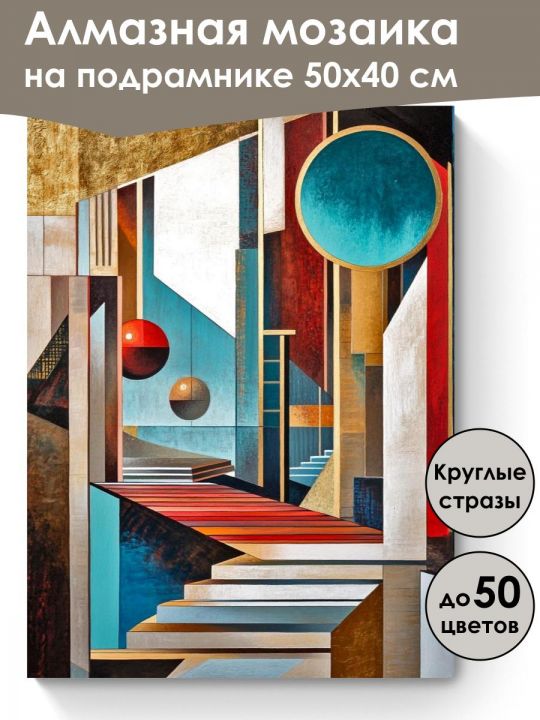 Алмазная мозаика на подрамнике 50х40 см

Круглые стразы

до 50 цветов