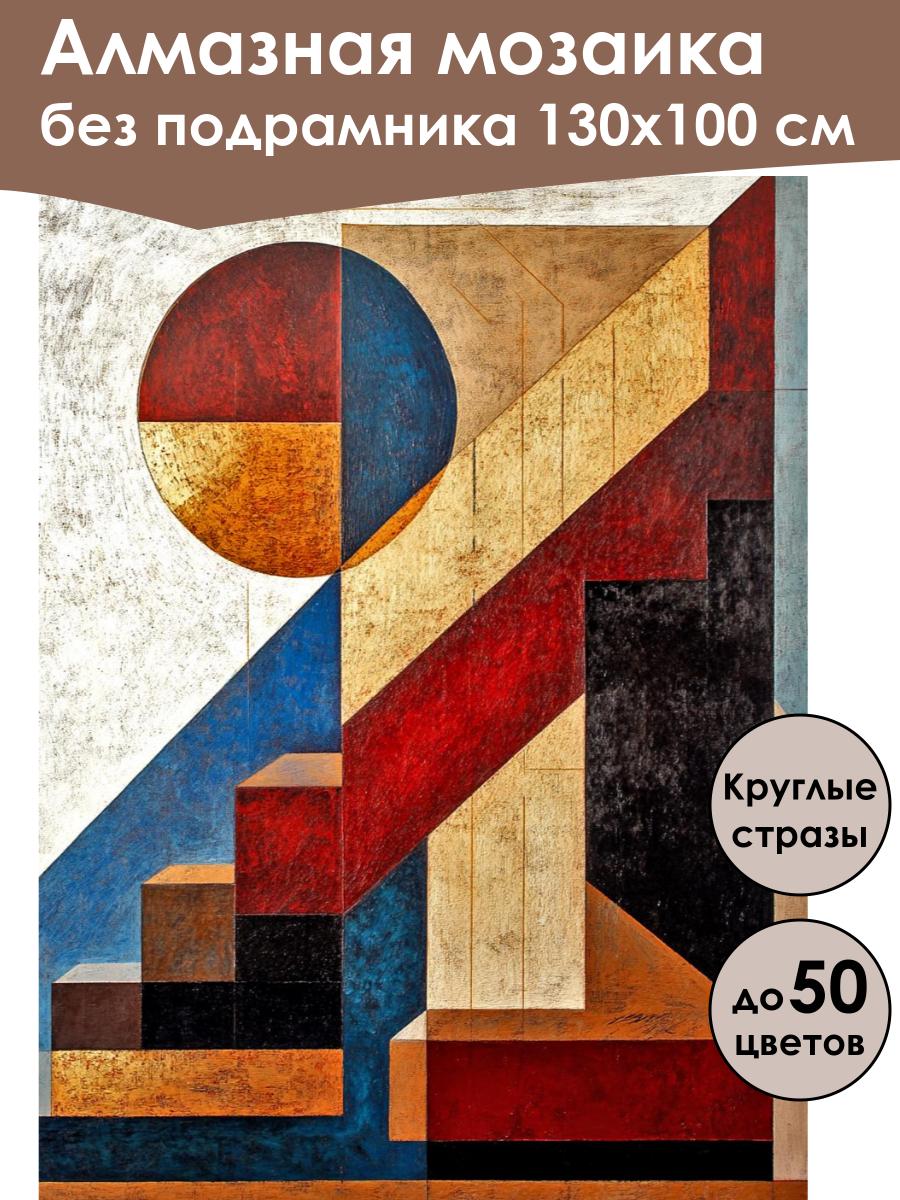 Алмазная мозаика
без подрамника 130х100 см

Круглые стразы

до 50 цветов