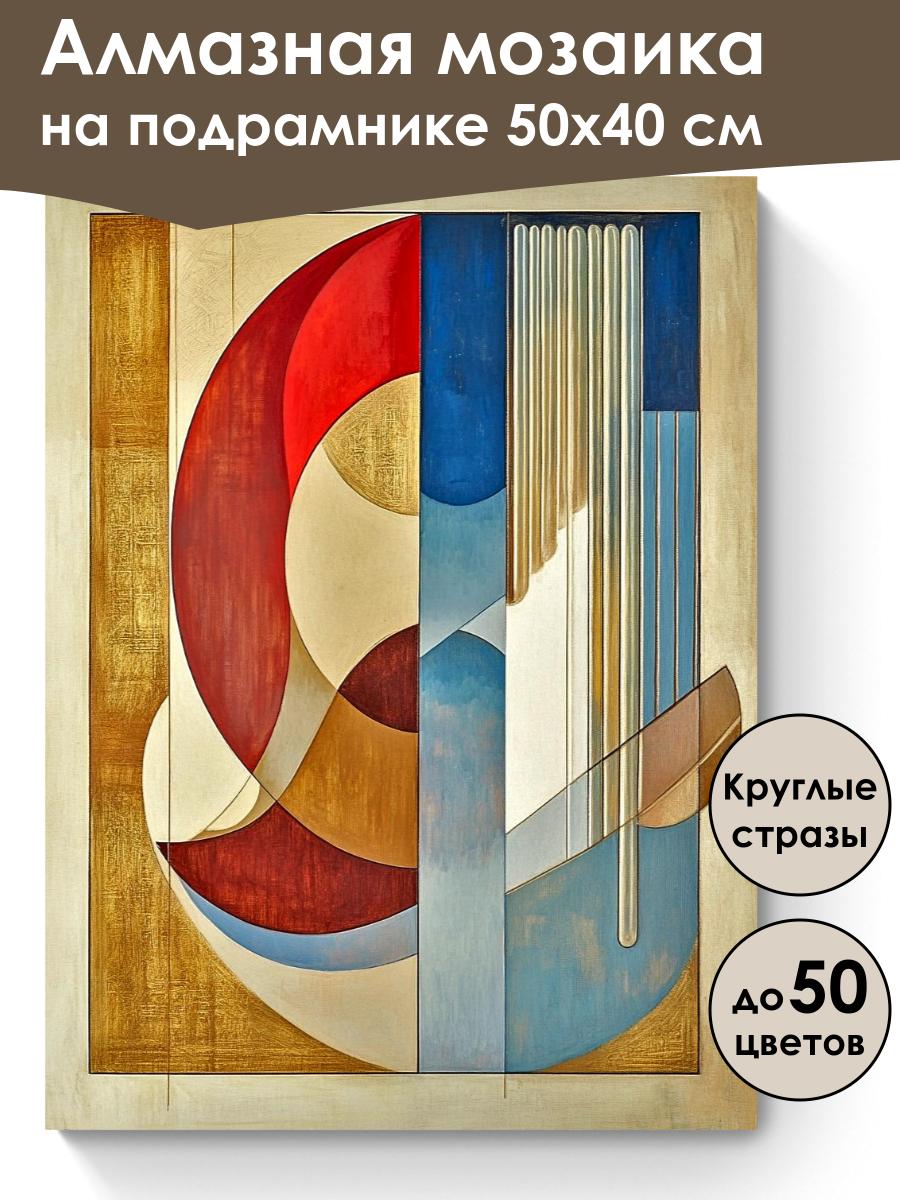 Алмазная мозаика
на подрамнике 50х40 см

Круглые стразы

до 50 цветов