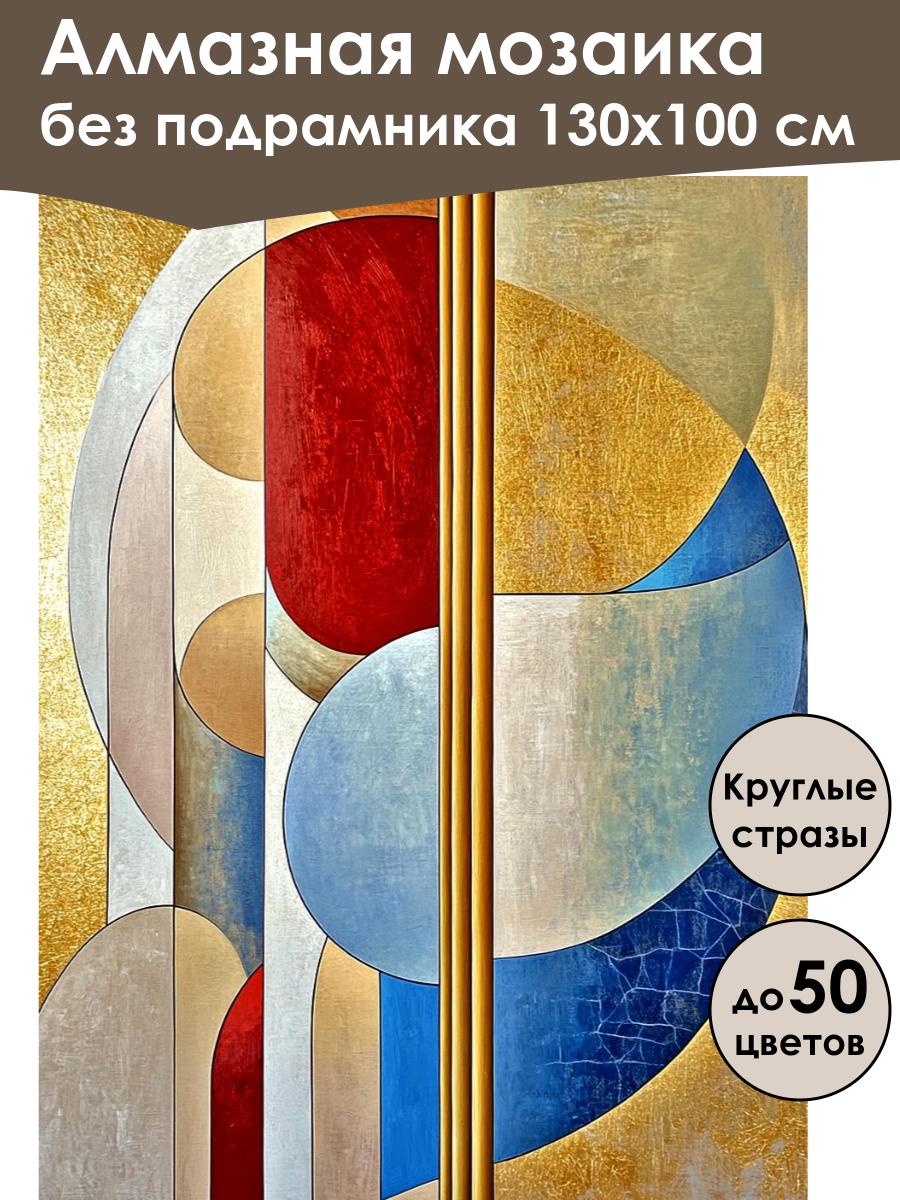 Алмазная мозаика
без подрамника 130х100 см

Круглые стразы

до 50 цветов