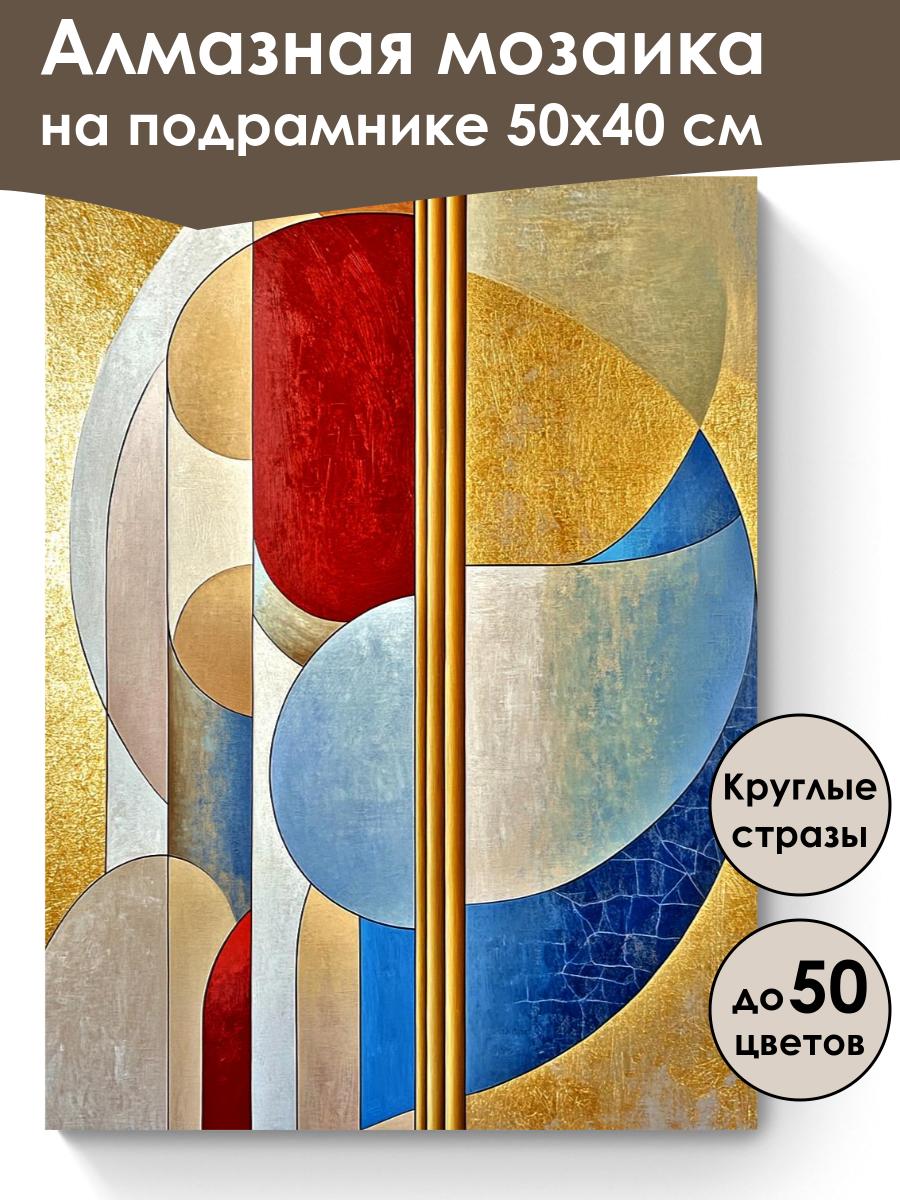 Алмазная мозаика
на подрамнике 50х40 см

Круглые стразы

до 50 цветов