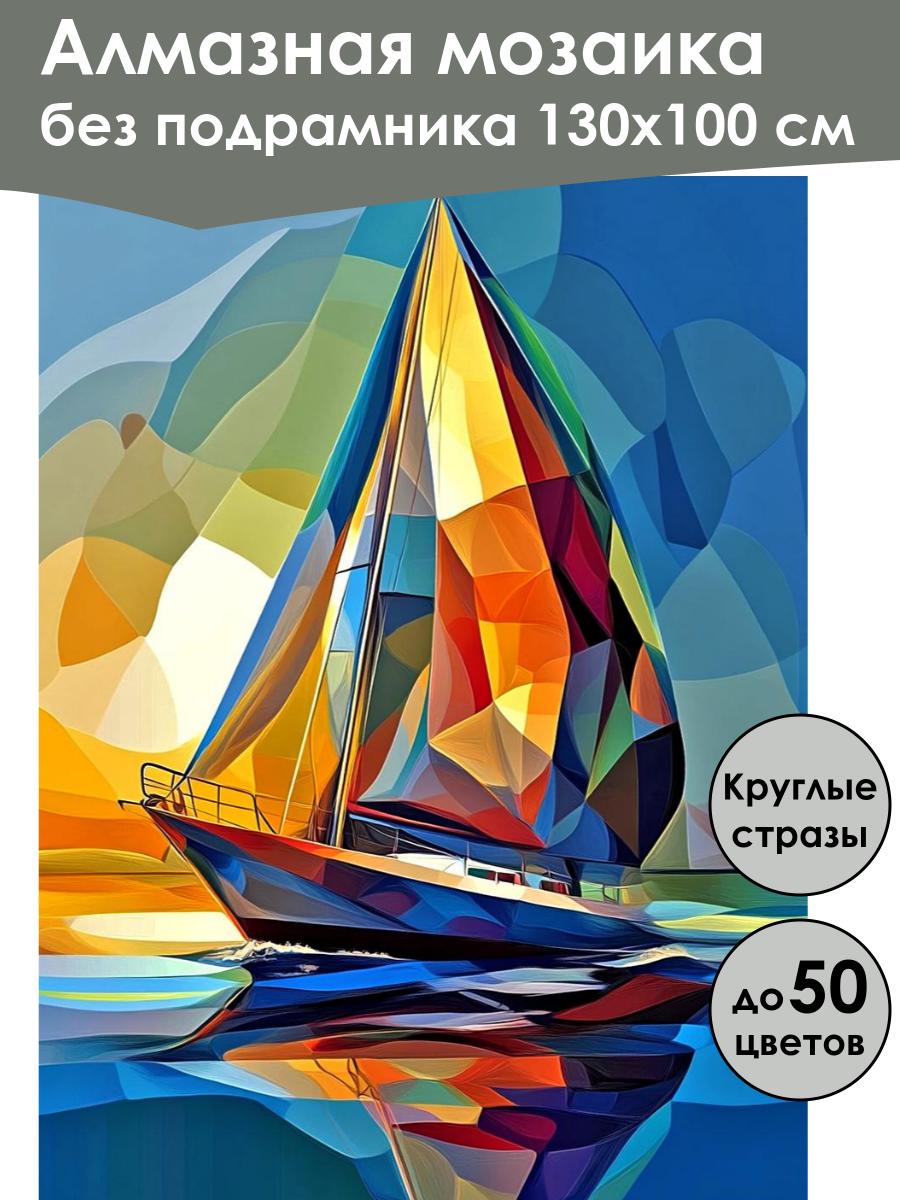 Алмазная мозаика
без подрамника 130х100 см

Круглые стразы

до 50 цветов