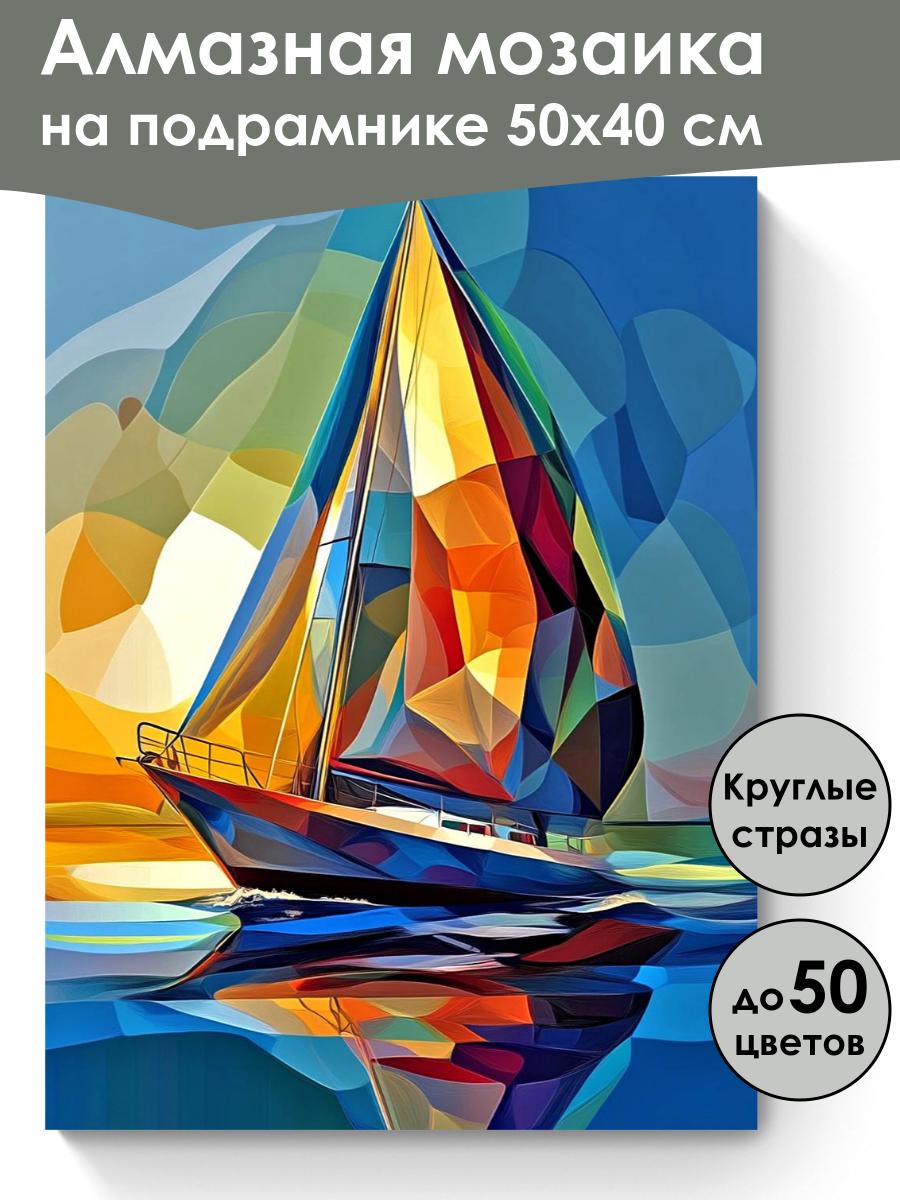 Алмазная мозаика
на подрамнике 50x40 см

Круглые
стразы

до 50
цветов