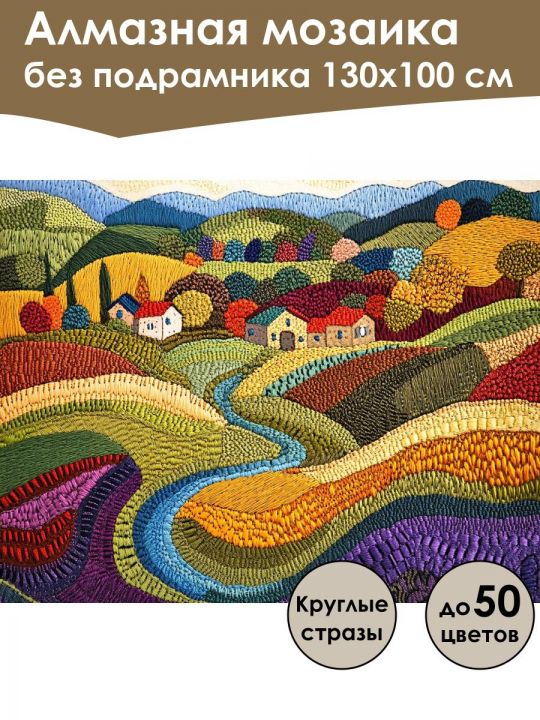 Алмазная мозаика
без подрамника 130х100 см

Круглые стразы

до 50 цветов