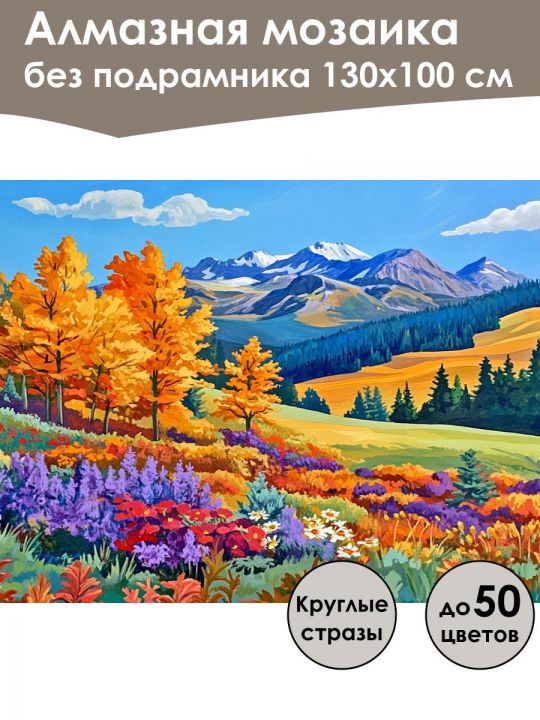 Алмазная мозаика
без подрамника 130х100 см

Круглые стразы

до 50 цветов