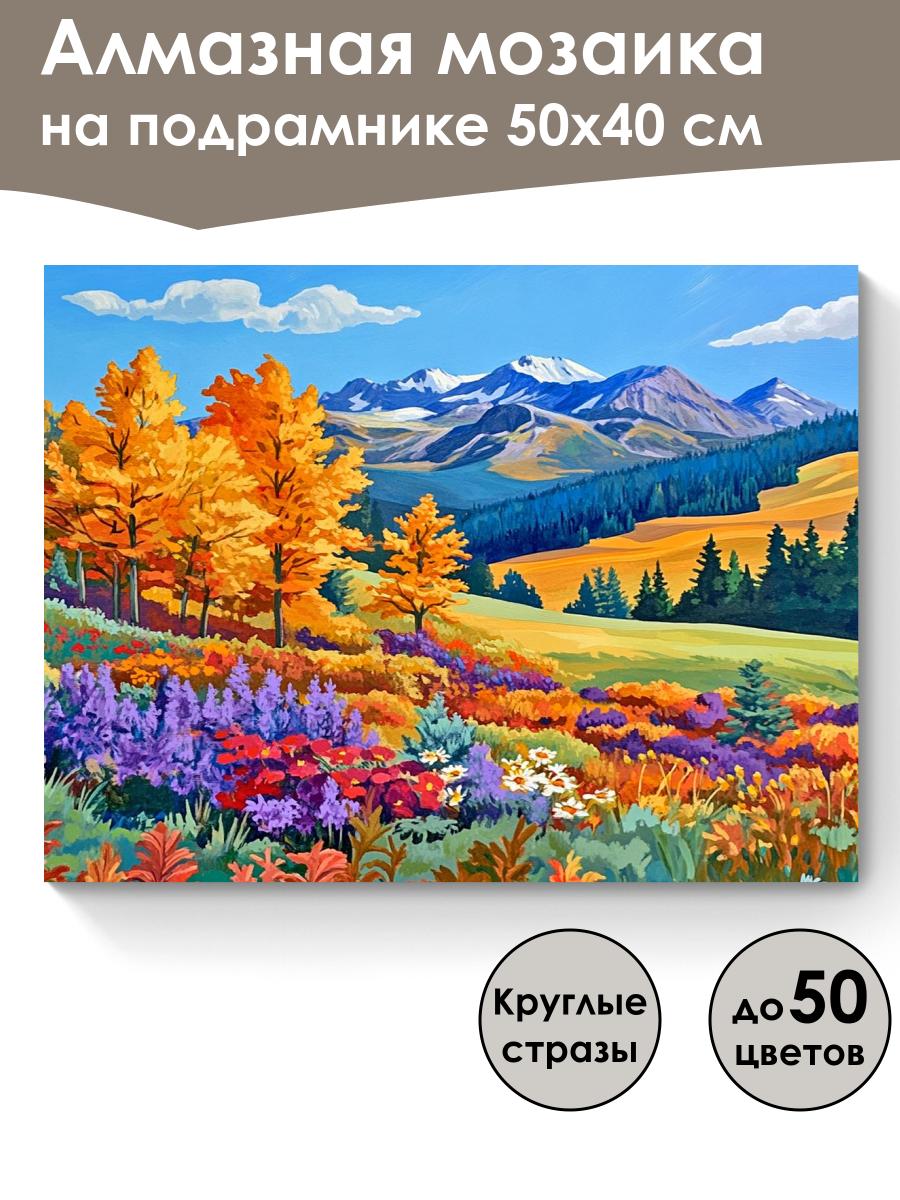 Алмазная мозаика на подрамнике 50х40 см

Круглые стразы

до 50 цветов