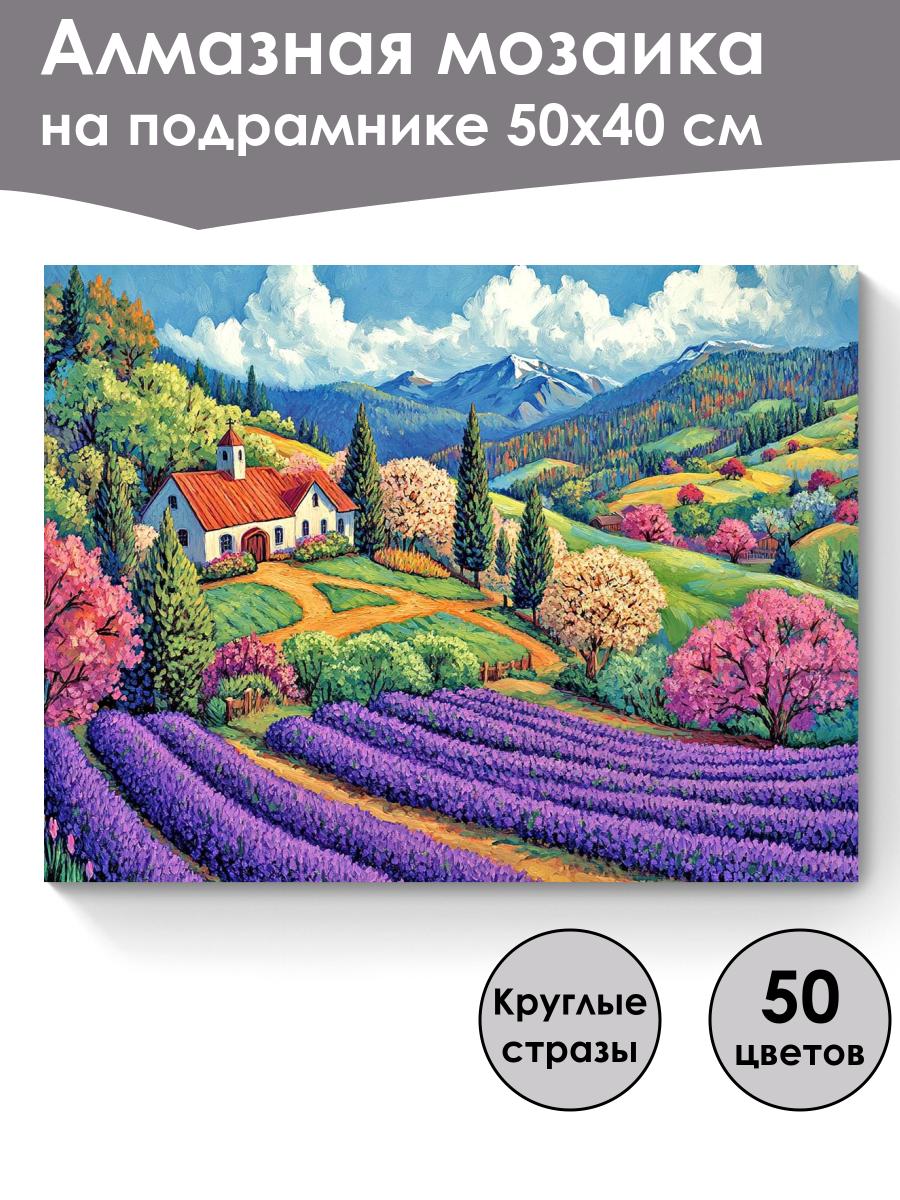 Алмазная мозаика
на подрамнике 50х40 см

Круглые стразы

50 цветов