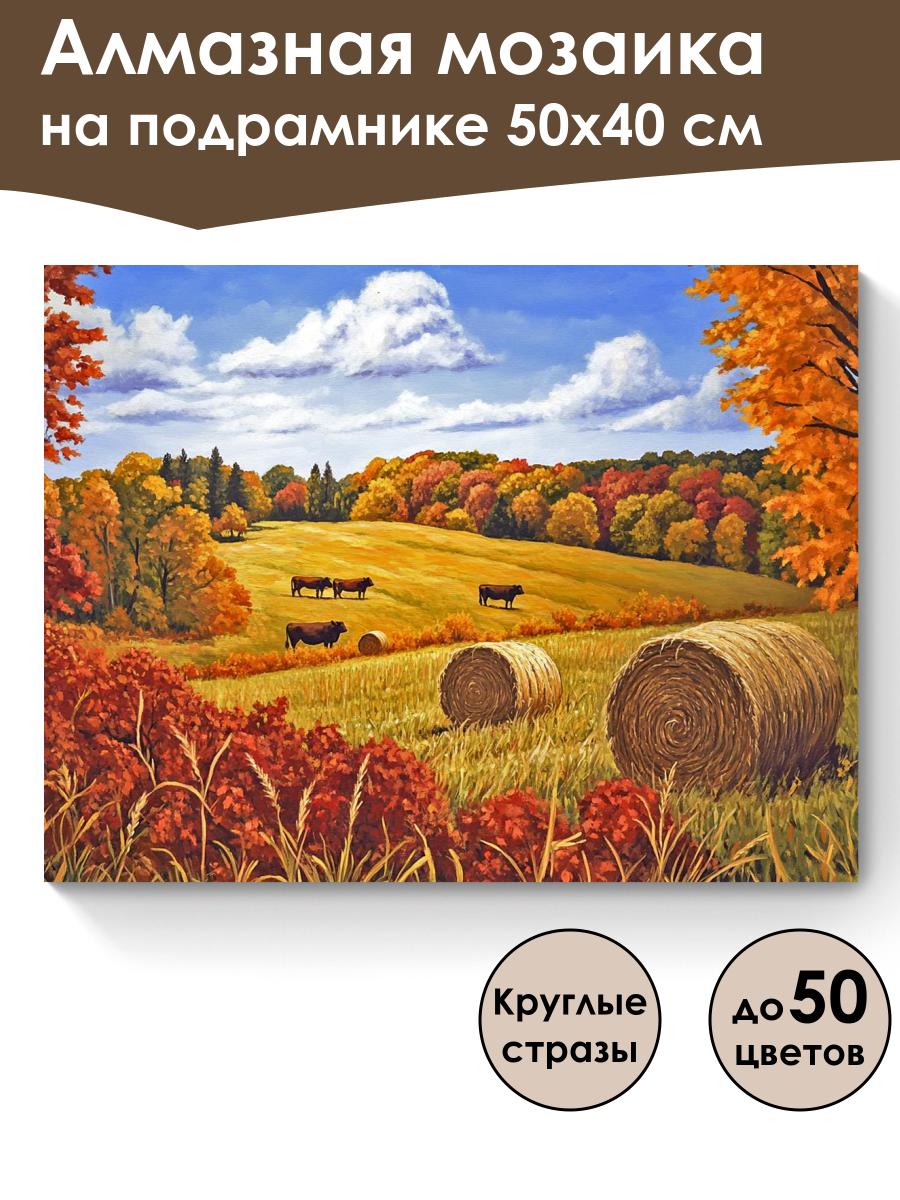 Алмазная мозаика
на подрамнике 50х40 см

Круглые стразы

до 50 цветов