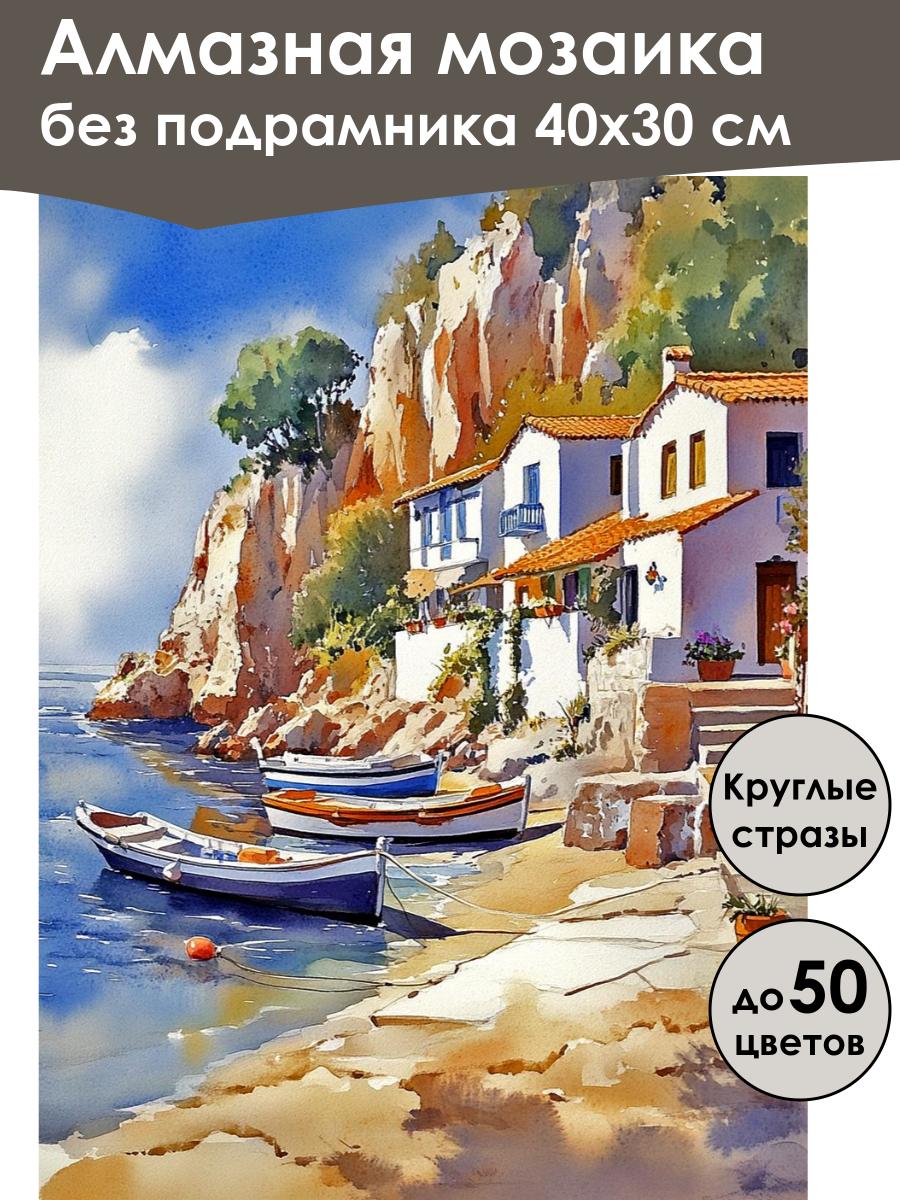 Алмазная мозаика без подрамника 40х30 см

Круглые стразы

до 50 цветов