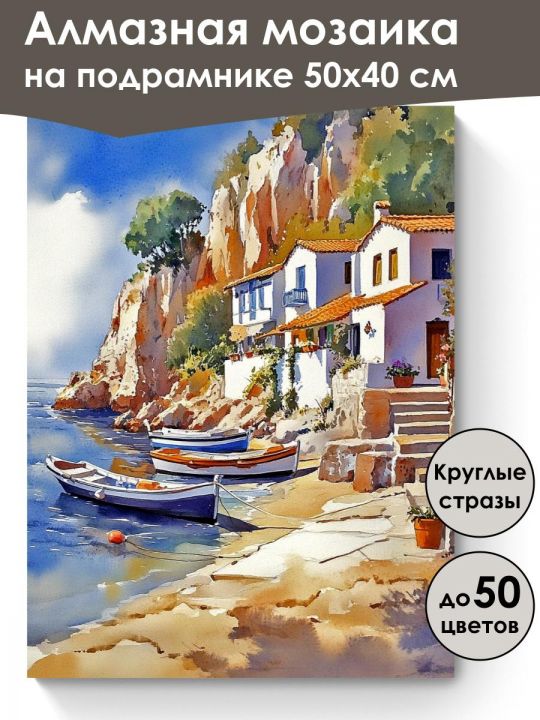 Алмазная мозаика на подрамнике 50х40 см

Круглые стразы

до 50 цветов