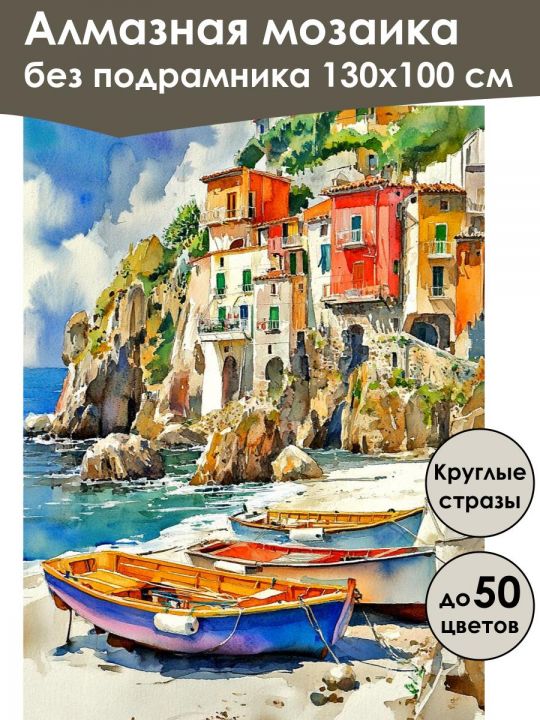 Алмазная мозаика
без подрамника 130х100 см

Круглые стразы

до 50 цветов